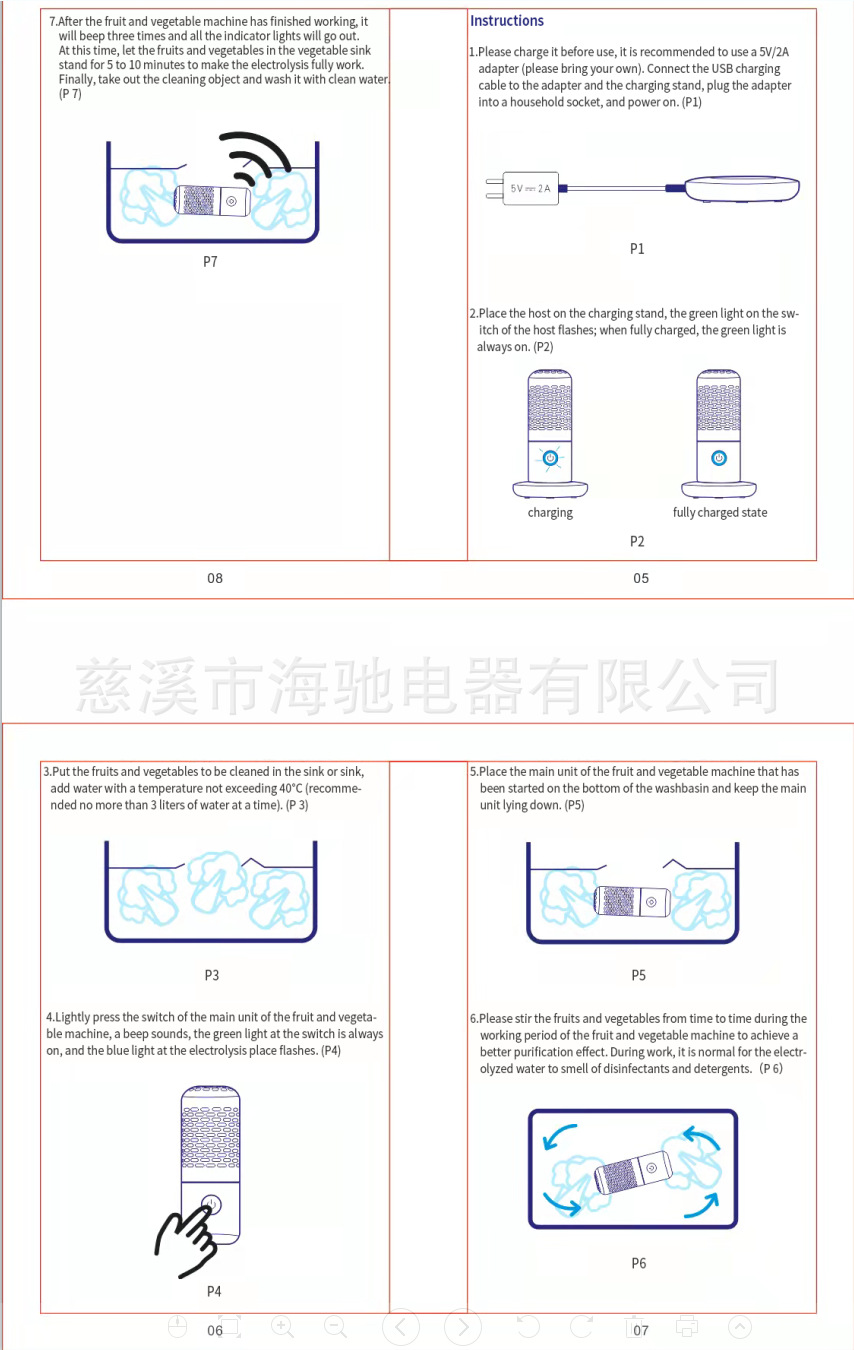 7.After the fruit and vegetable machine has finished working, it will beep three times and all the indicator lights will go out. At this time, let the fruits and vegetables in the vegetable sink stand for 5 to 10 minutes to make the electrolysis fully work. Finally, take out the cleaning object and wash it with clean water. (P 7)

P7

08

Instructions

1.Please charge it before use, it is recommended to use a 5V/2A adapter (please bring your own). Connect the USB charging cable to the adapter and the charging stand, plug the adapter into a household socket, and power on. (P1)

5V ⎓ 2A

P1

2.Place the host on the charging stand, the green light on the switch of the host flashes; when fully charged, the green light is always on. (P2)

charging

fully charged state

P2

05

慈溪市海驰电器有限公司

3.Put the fruits and vegetables to be cleaned in the sink or sink, add water with a temperature not exceeding 40°C (recommended no more than 3 liters of water at a time). (P 3)

P3

4.Lightly press the switch of the main unit of the fruit and vegetable machine, a beep sounds, the green light at the switch is always on, and the blue light at the electrolysis place flashes. (P4)

P4

06

5.Place the main unit of the fruit and vegetable machine that has been started on the bottom of the washbasin and keep the main unit lying down. (P5)

P5

6.Please stir the fruits and vegetables from time to time during the working period of the fruit and vegetable machine to achieve a better purification effect. During work, it is normal for the electrolyzed water to smell of disinfectants and detergents. (P 6)

P6

07