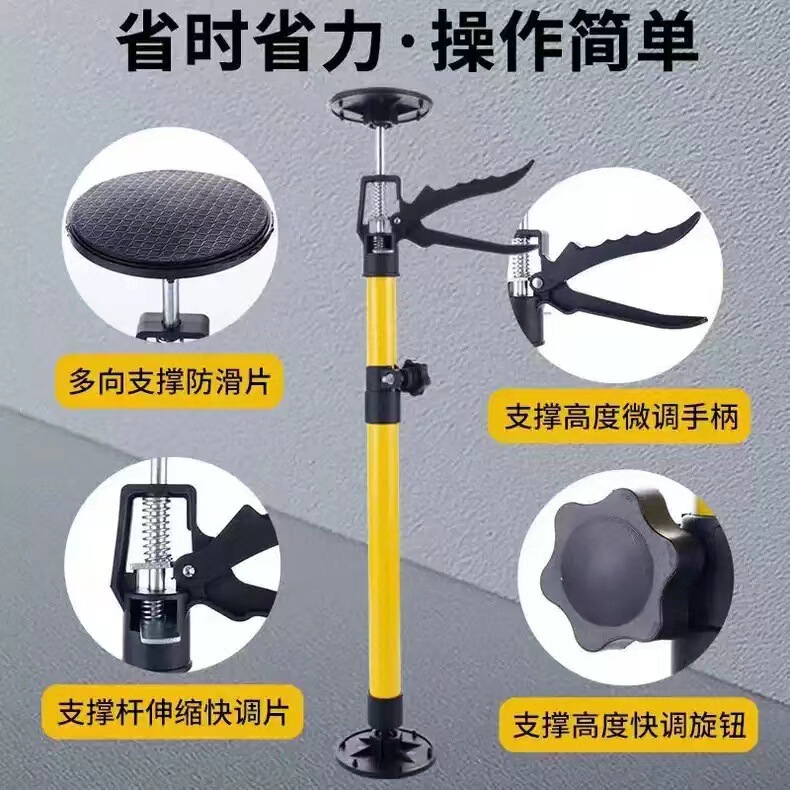 省时省力·操作简单

多向支撑防滑片

支撑高度微调手柄

支撑杆伸缩快调片

支撑高度快调旋钮