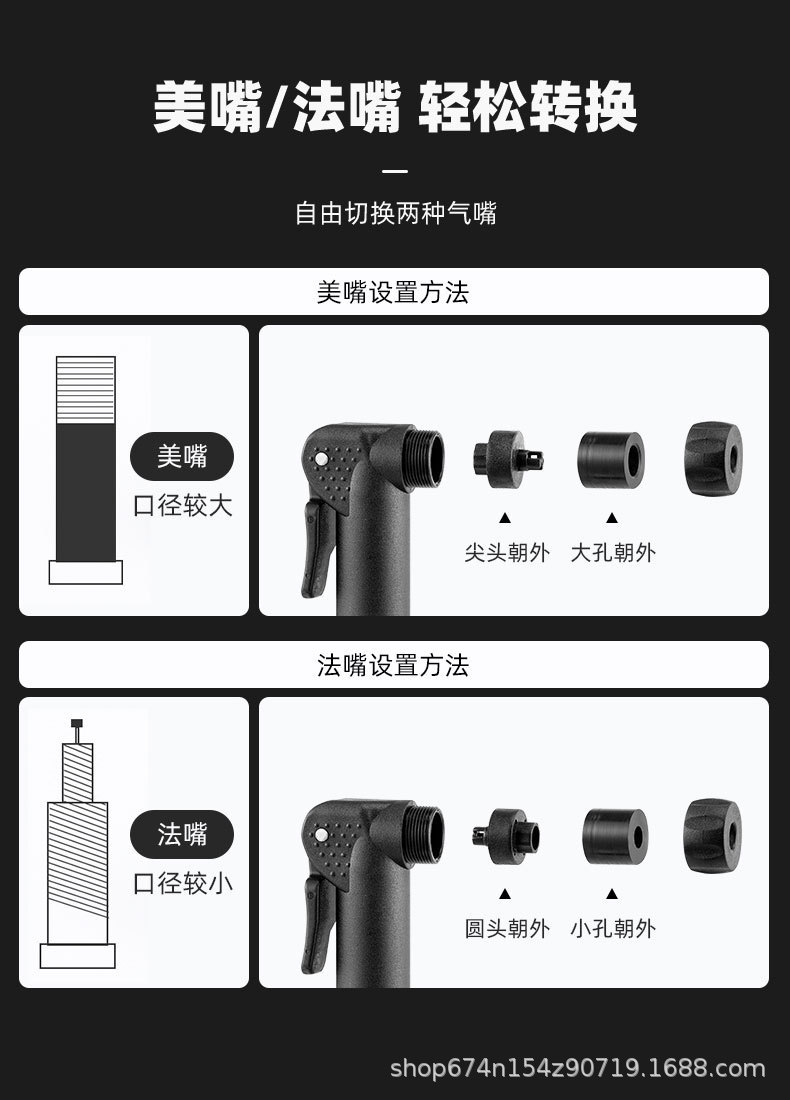 美嘴/法嘴 轻松转换

自由切换两种气嘴

美嘴设置方法

美嘴
口径较大

▲
尖头朝外

▲
大孔朝外

法嘴设置方法

法嘴
口径较小

▲
圆头朝外

▲
小孔朝外

shop674n154z90719.1688.com