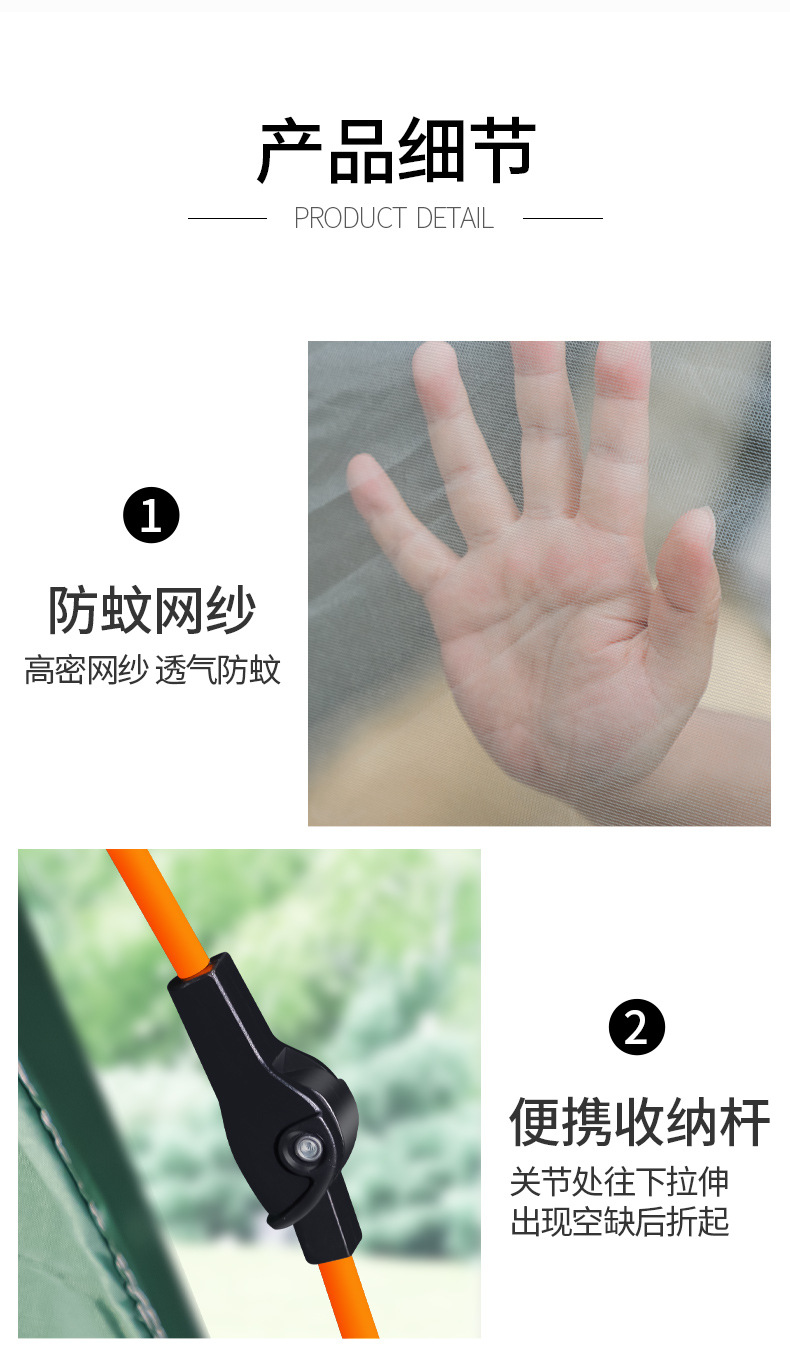 产品细节

PRODUCT DETAIL

1

防蚊网纱

高密网纱 透气防蚊

2

便携收纳杆

关节处往下拉伸
出现空缺后折起