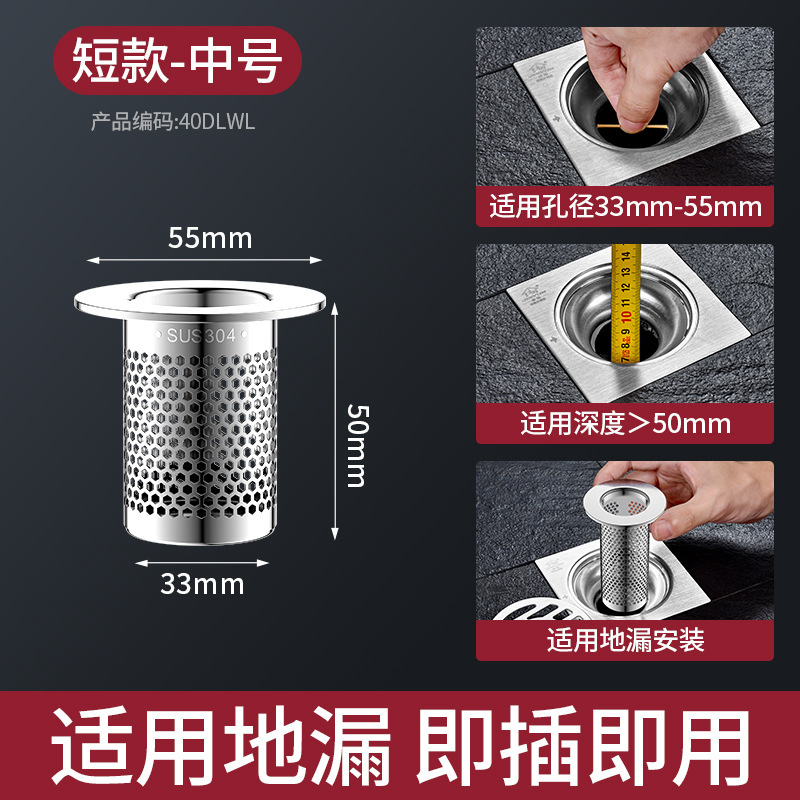 短款-中号

产品编码:40DLWL

55mm

SUS304

50mm

33mm

适用孔径33mm-55mm

7 8 9 10 11 12 13 14

适用深度＞50mm

适用地漏安装

适用地漏 即插即用