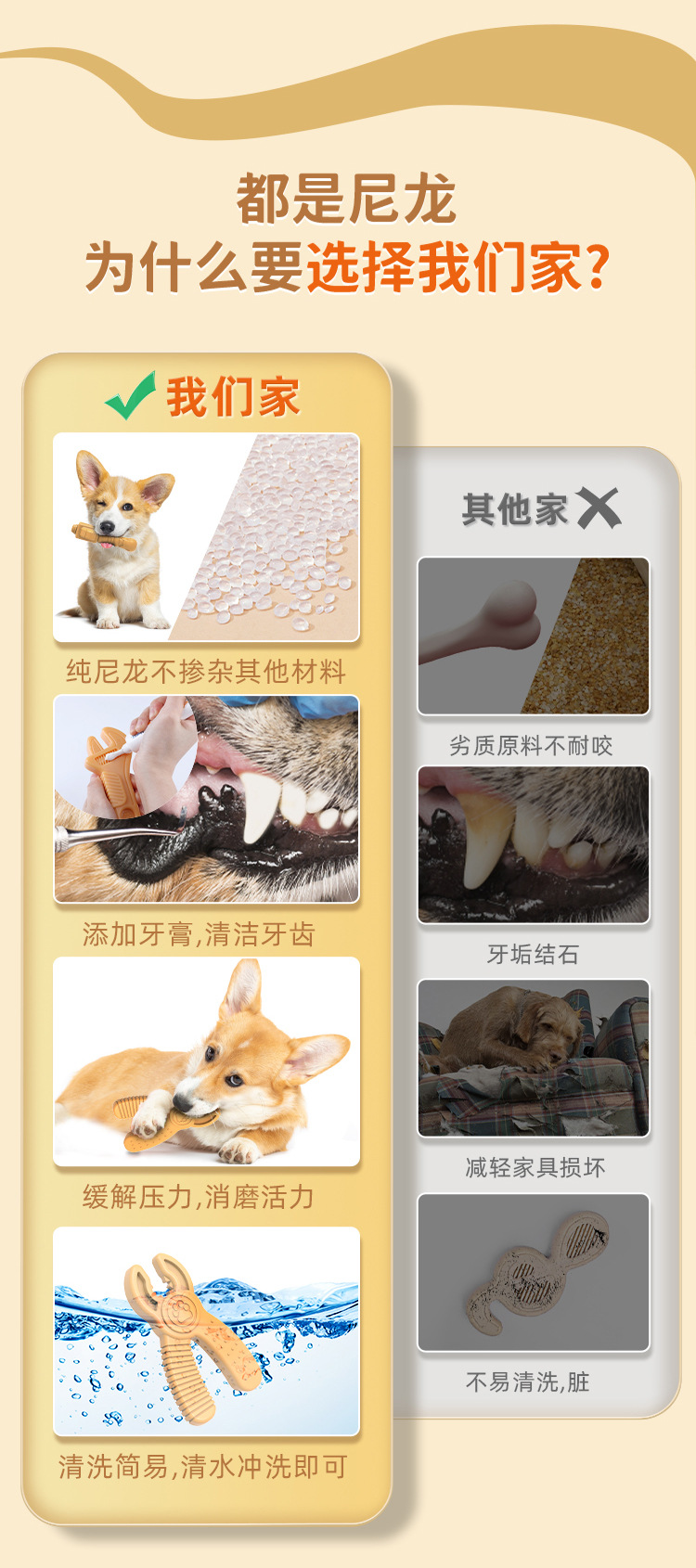 都是尼龙
为什么要选择我们家?

我们家

纯尼龙不掺杂其他材料

添加牙膏,清洁牙齿

缓解压力,消磨活力

清洗简易,清水冲洗即可

其他家

劣质原料不耐咬

牙垢结石

减轻家具损坏

不易清洗,脏