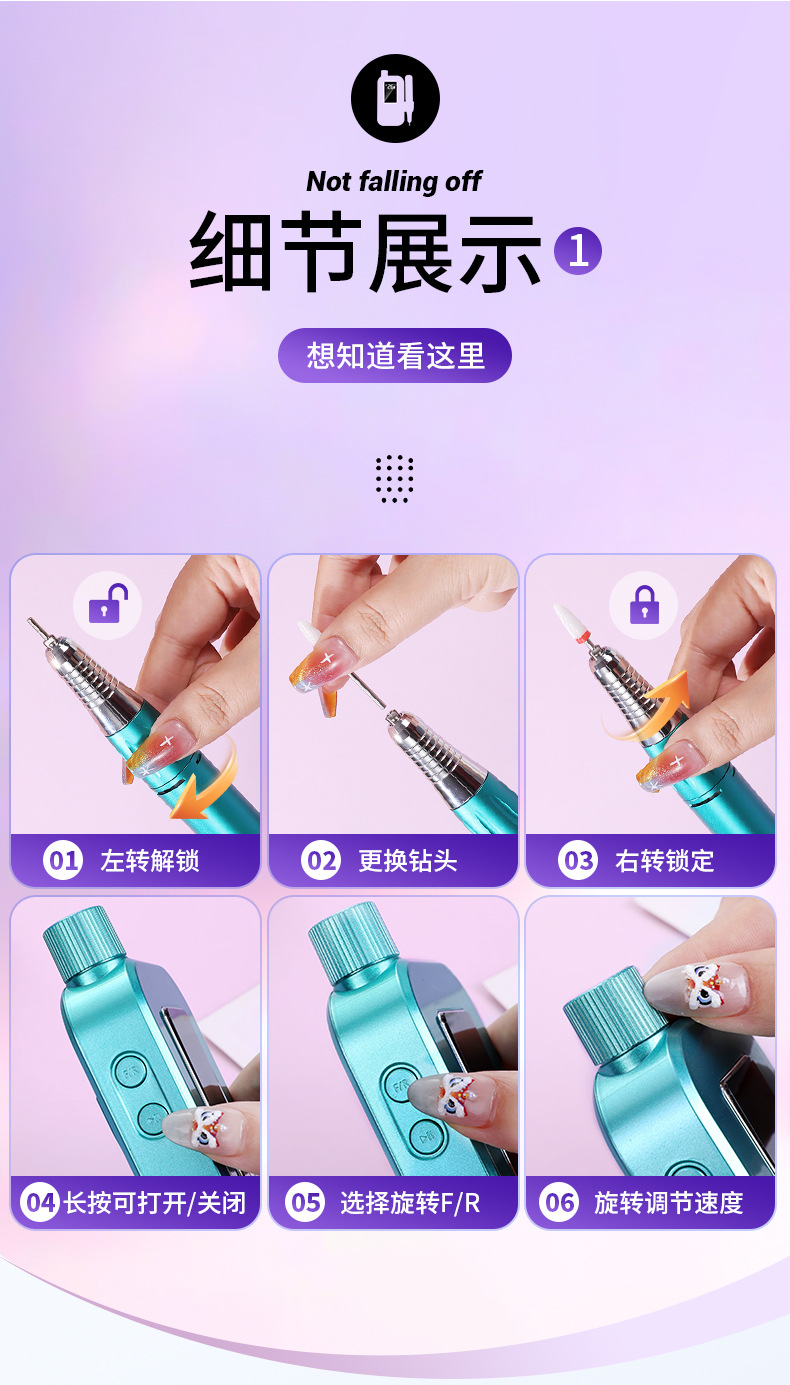 Not falling off

细节展示 1

想知道看这里

01 左转解锁

02 更换钻头

03 右转锁定

04 长按可打开/关闭

05 选择旋转F/R

06 旋转调节速度