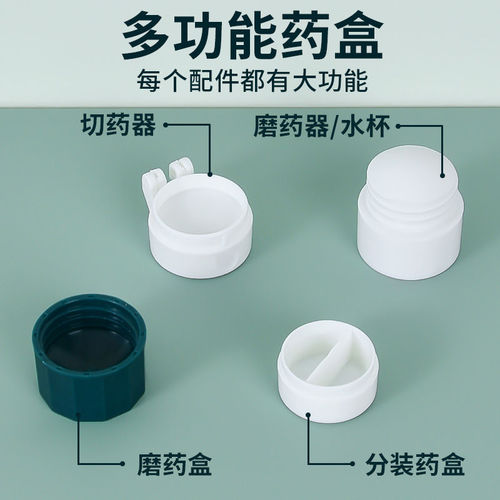 多功能药盒
每个配件都有大功能

切药器

磨药器/水杯

磨药盒

分装药盒