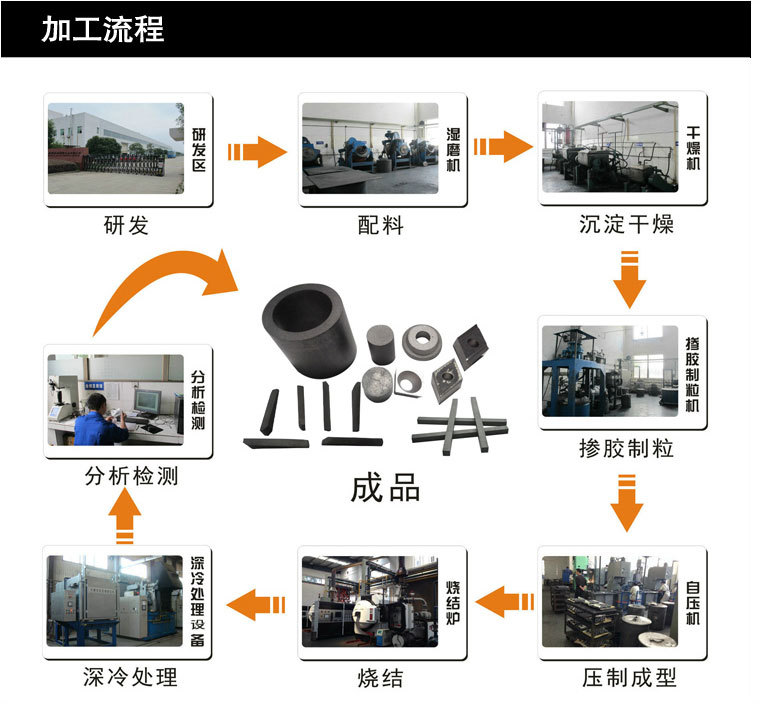 加工流程

研发区
研发

湿磨机
配料

干燥机
沉淀干燥

掺胶制粒机
掺胶制粒

自压机
压制成型

烧结炉
烧结

深冷处理设备
深冷处理

分析检测
分析检测

成品