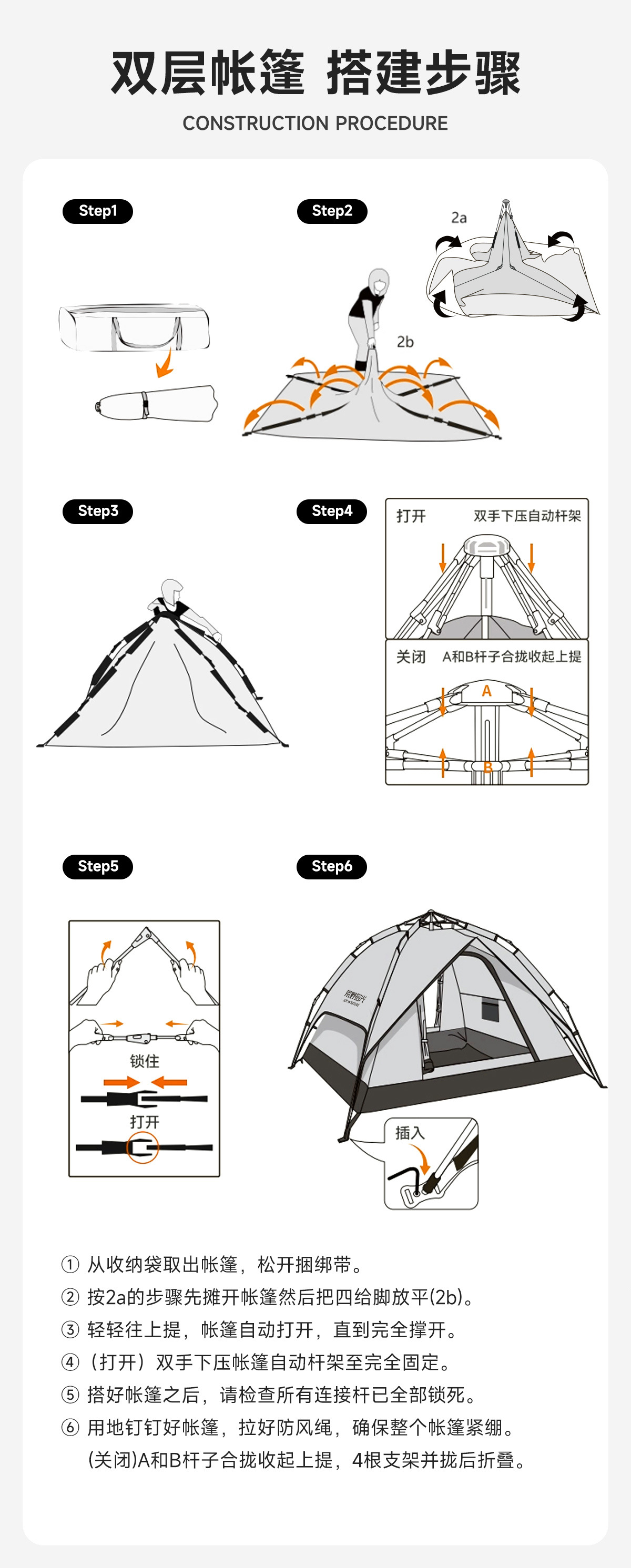 双层帐篷 搭建步骤
CONSTRUCTION PROCEDURE

Step1

Step2

2a

2b

Step3

Step4

打开 双手下压自动杆架

关闭 A和B杆子合拢收起上提

A

B

Step5

锁住

打开

Step6

插入

① 从收纳袋取出帐篷，松开捆绑带。
② 按2a的步骤先摊开帐篷然后把四给脚放平(2b)。
③ 轻轻往上提，帐篷自动打开，直到完全撑开。
④（打开）双手下压帐篷自动杆架至完全固定。
⑤ 搭好帐篷之后，请检查所有连接杆已全部锁死。
⑥ 用地钉钉好帐篷，拉好防风绳，确保整个帐篷紧绷。
(关闭)A和B杆子合拢收起上提，4根支架并拢后折叠。