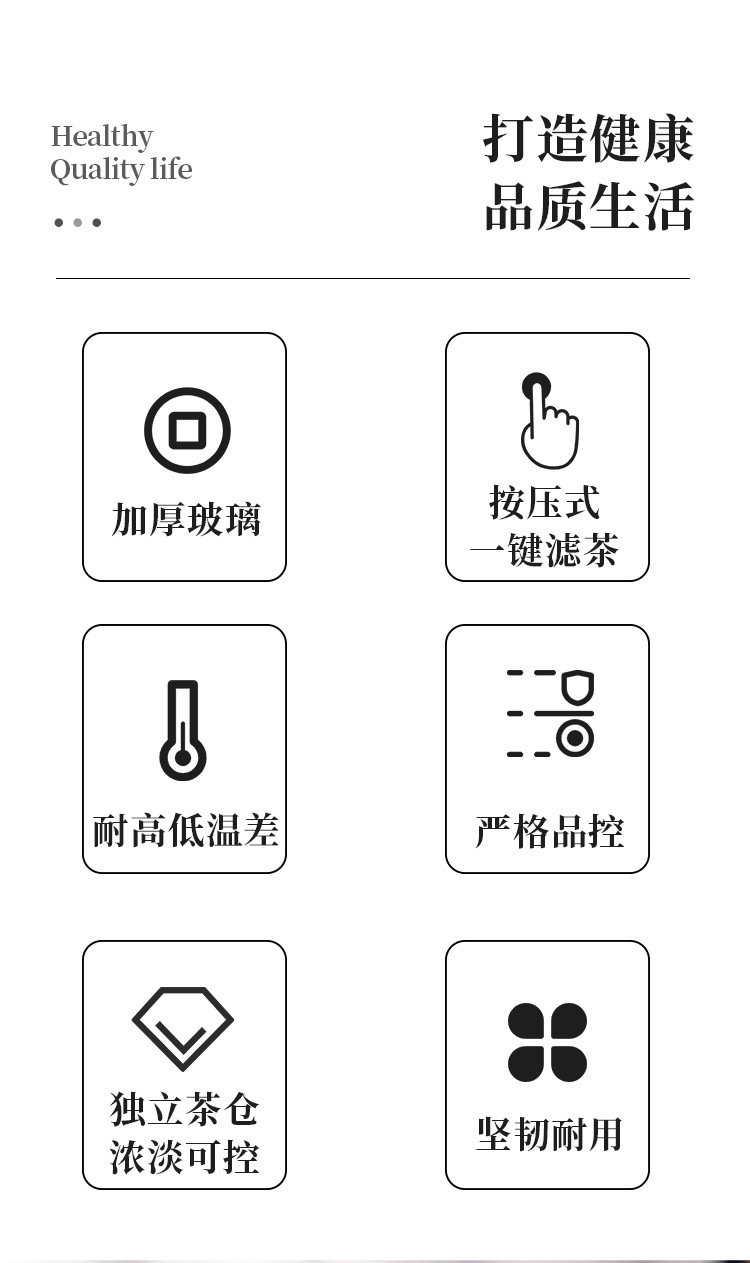 Healthy
Quality life

打造健康
品质生活

加厚玻璃

按压式
一键滤茶

耐高低温差

严格品控

独立茶仓
浓淡可控

坚韧耐用