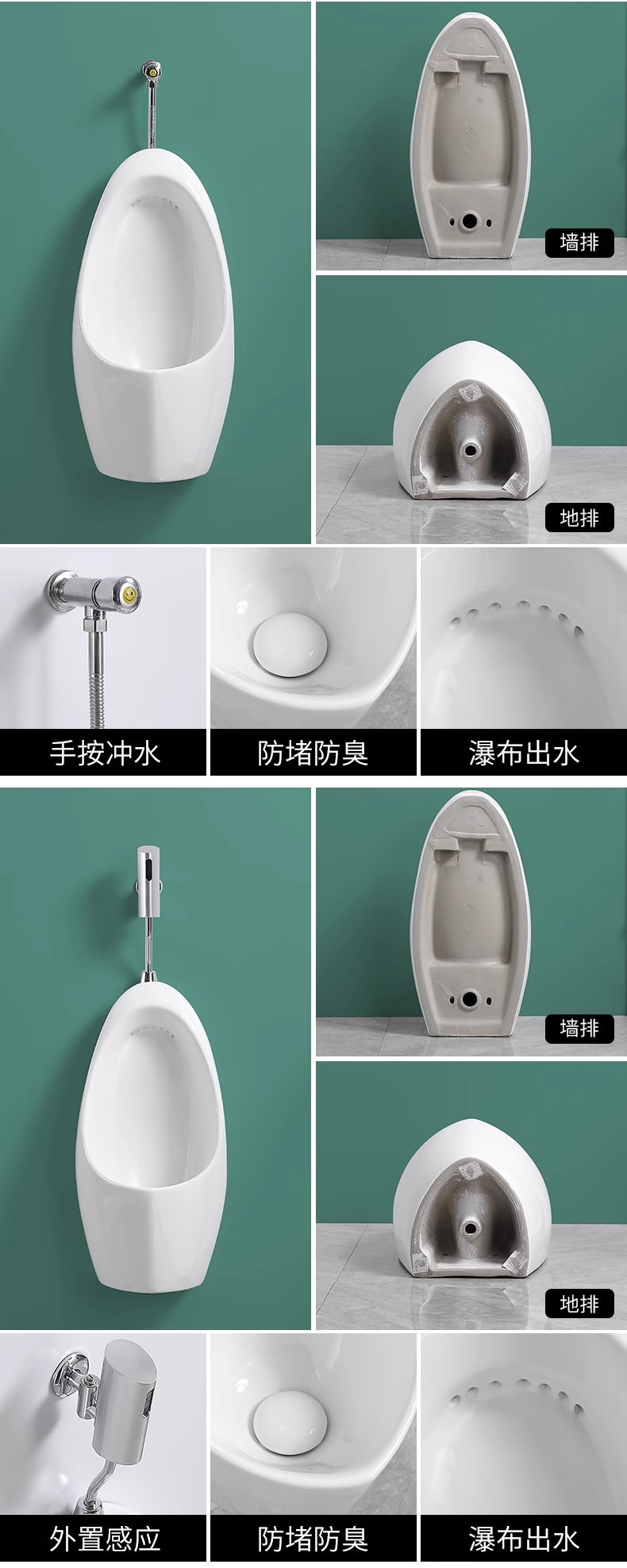 墙排

地排

手按冲水

防堵防臭

瀑布出水

墙排

地排

外置感应

防堵防臭

瀑布出水