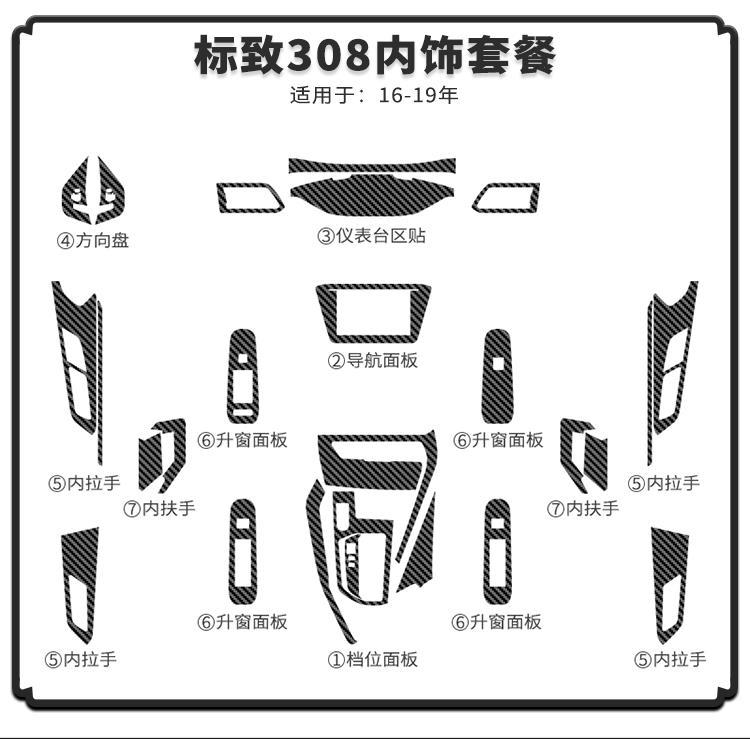 标致308内饰套餐
适用于：16-19年

④方向盘
③仪表台区贴

②导航面板

⑥升窗面板
⑥升窗面板

⑤内拉手
⑦内扶手
⑦内扶手
⑤内拉手

⑥升窗面板
⑥升窗面板

⑤内拉手
①档位面板
⑤内拉手