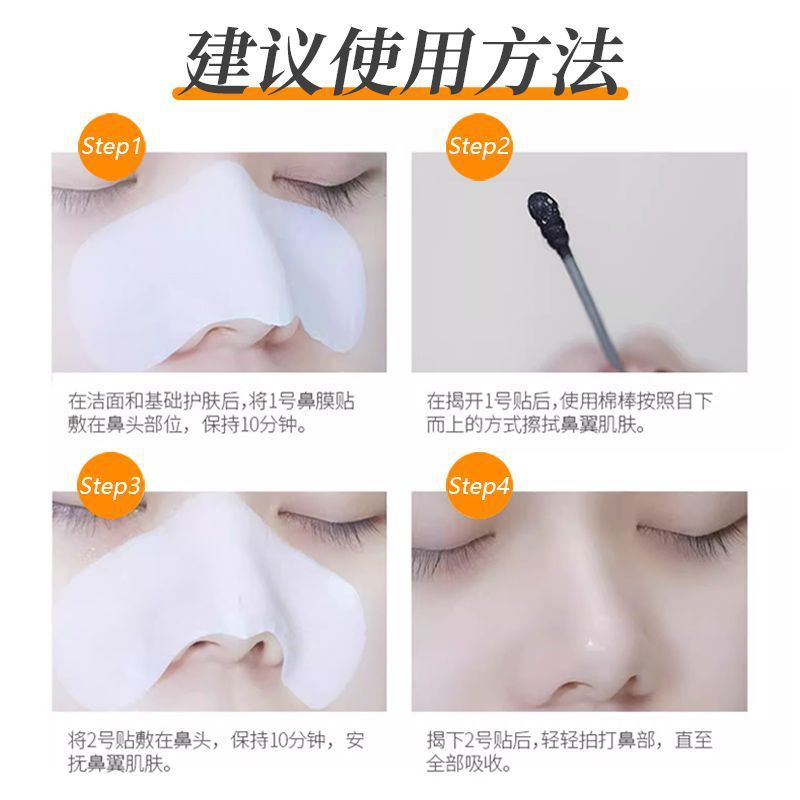 建议使用方法

Step1

在洁面和基础护肤后，将1号鼻膜贴敷在鼻头部位，保持10分钟。

Step2

在揭开1号贴后，使用棉棒按照自下而上的方式擦拭鼻翼肌肤。

Step3

将2号贴敷在鼻头，保持10分钟，安抚鼻翼肌肤。

Step4

揭下2号贴后，轻轻拍打鼻部，直至全部吸收。