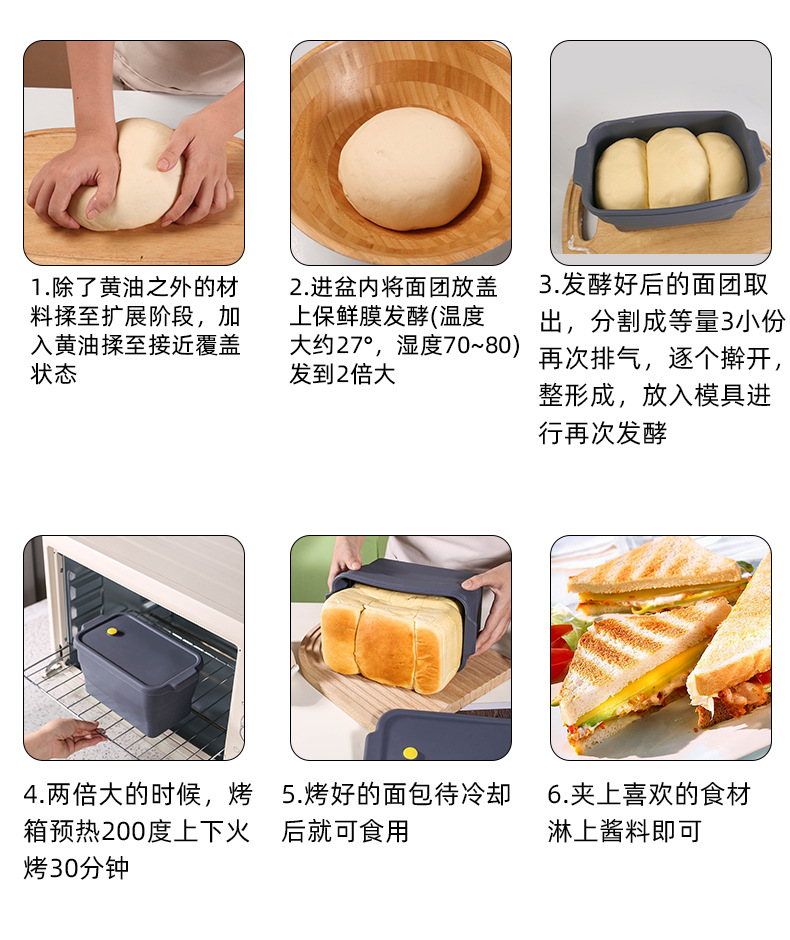 1.除了黄油之外的材料揉至扩展阶段，加入黄油揉至接近覆盖状态

2.进盆内将面团放盖上保鲜膜发酵(温度大约27°，湿度70~80)发到2倍大

3.发酵好后的面团取出，分割成等量3小份再次排气，逐个擀开，整形成，放入模具进行再次发酵

4.两倍大的时候，烤箱预热200度上下火烤30分钟

5.烤好的面包待冷却后就可食用

6.夹上喜欢的食材淋上酱料即可