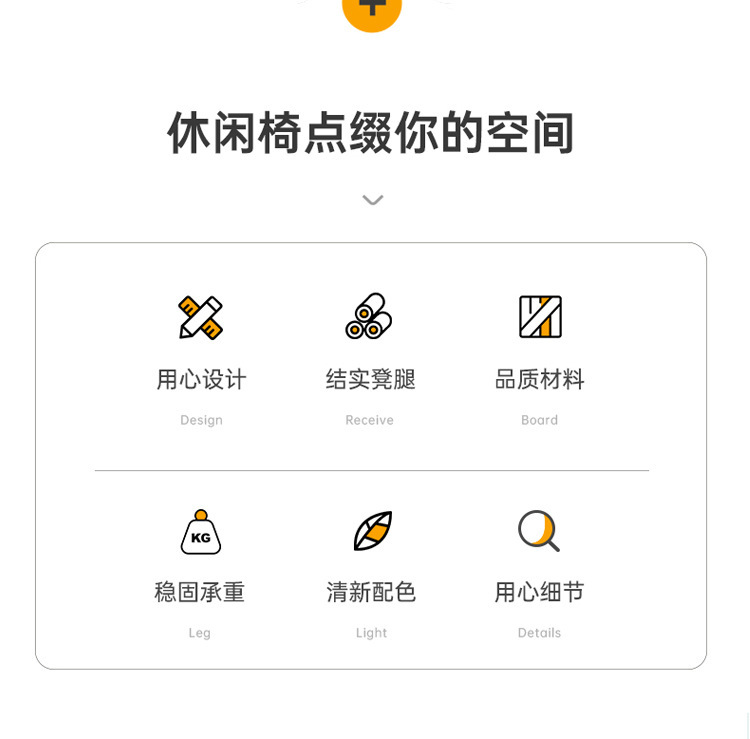 休闲椅点缀你的空间

用心设计
Design

结实凳腿
Receive

品质材料
Board

KG
稳固承重
Leg

清新配色
Light

用心细节
Details