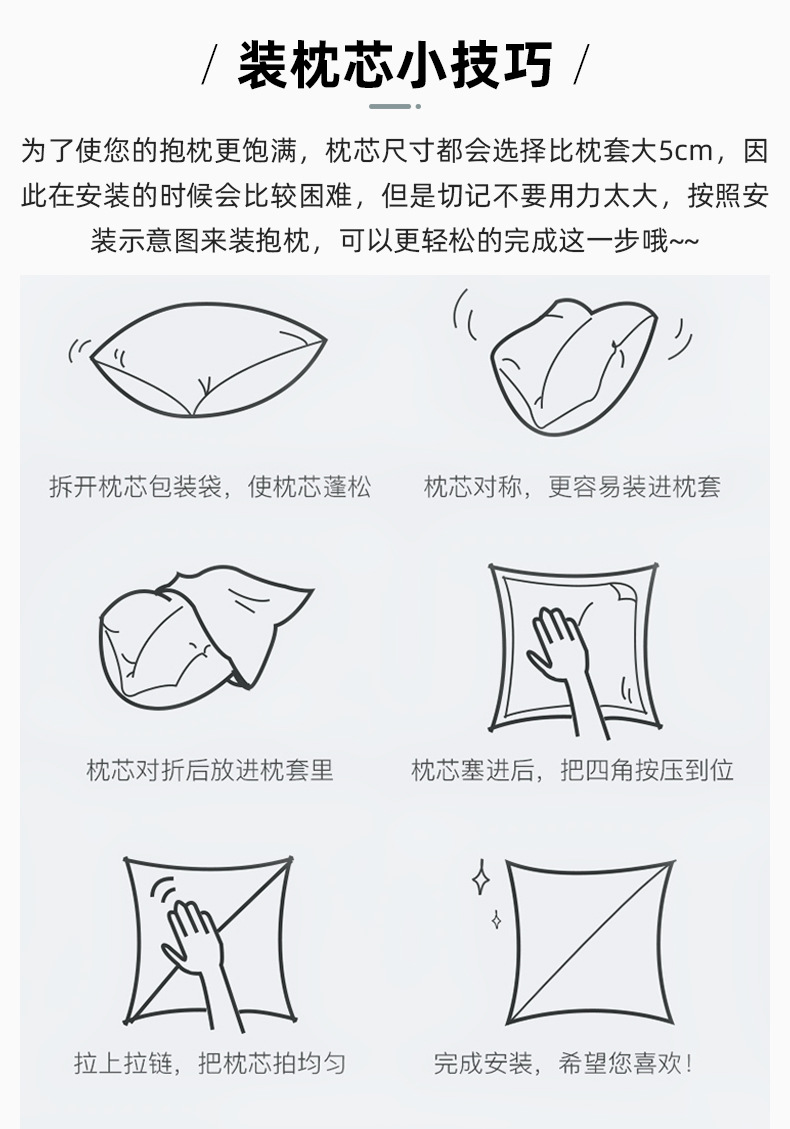 / 装枕芯小技巧 /

为了使您的抱枕更饱满，枕芯尺寸都会选择比枕套大5cm，因此在安装的时候会比较困难，但是切记不要用力太大，按照安装示意图来装抱枕，可以更轻松的完成这一步哦~~

拆开枕芯包装袋，使枕芯蓬松

枕芯对称，更容易装进枕套

枕芯对折后放进枕套里

枕芯塞进后，把四角按压到位

拉上拉链，把枕芯拍均匀

完成安装，希望您喜欢！