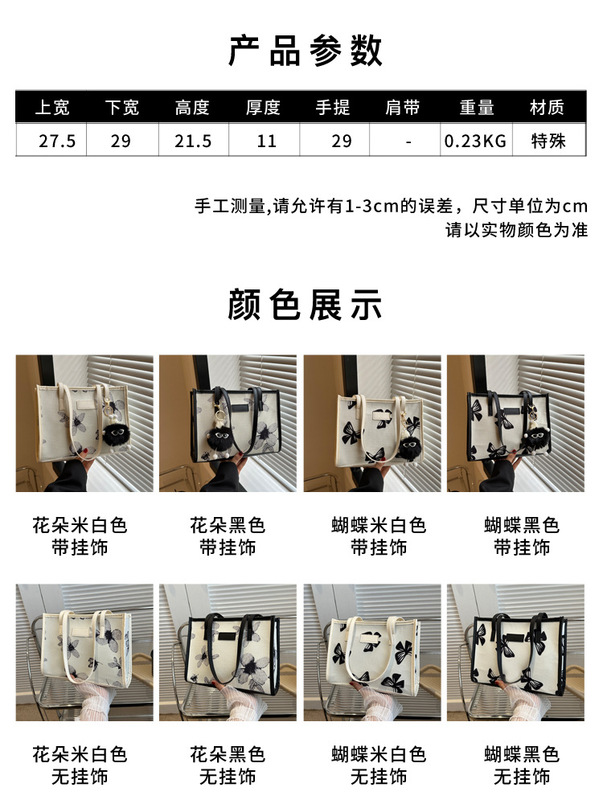 产品参数

| 上宽 | 下宽 | 高度 | 厚度 | 手提 | 肩带 | 重量 | 材质 |
|---|---|---|---|---|---|---|---|
| 27.5 | 29 | 21.5 | 11 | 29 | - | 0.23KG | 特殊 |

手工测量,请允许有1-3cm的误差，尺寸单位为cm
请以实物颜色为准

颜色展示

花朵米白色
带挂饰

花朵黑色
带挂饰

蝴蝶米白色
带挂饰

蝴蝶黑色
带挂饰

花朵米白色
无挂饰

花朵黑色
无挂饰

蝴蝶米白色
无挂饰

蝴蝶黑色
无挂饰