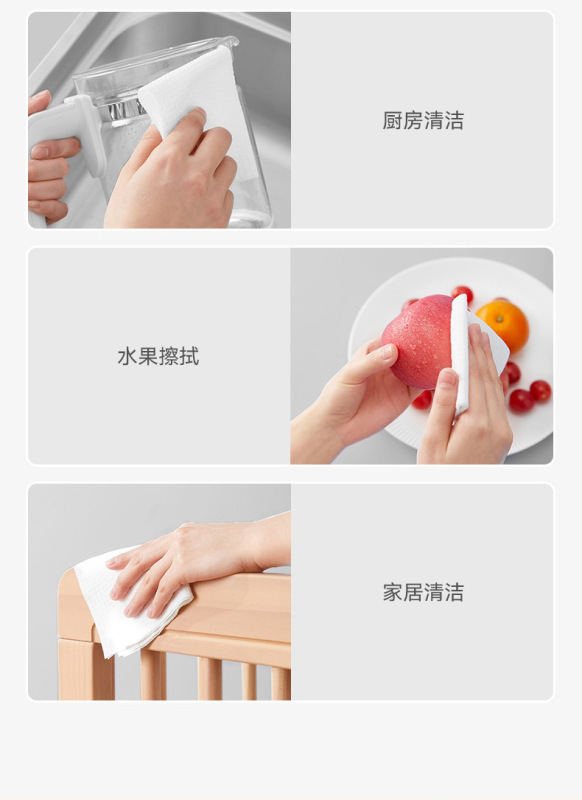 厨房清洁

水果擦拭

家居清洁