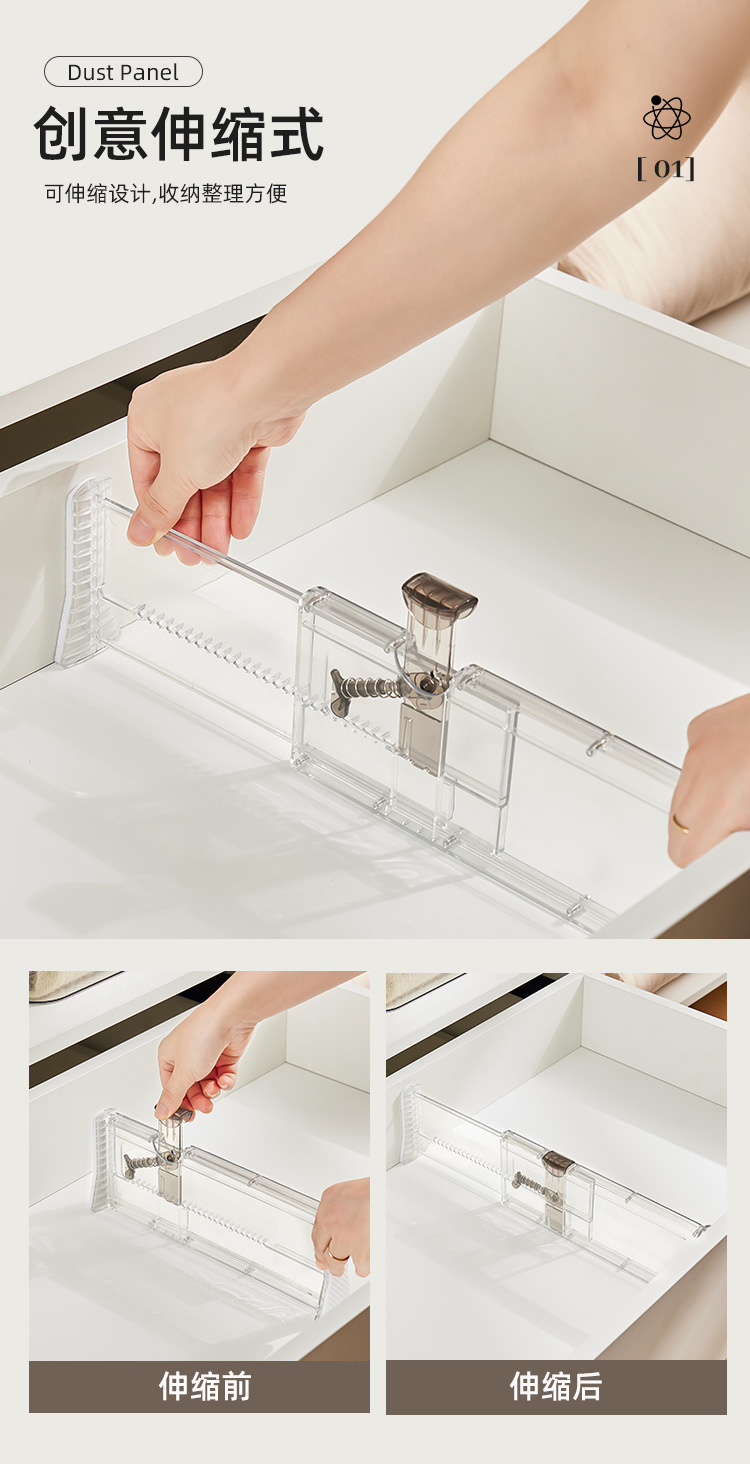 Dust Panel

创意伸缩式

可伸缩设计,收纳整理方便

[ 01]

伸缩前

伸缩后