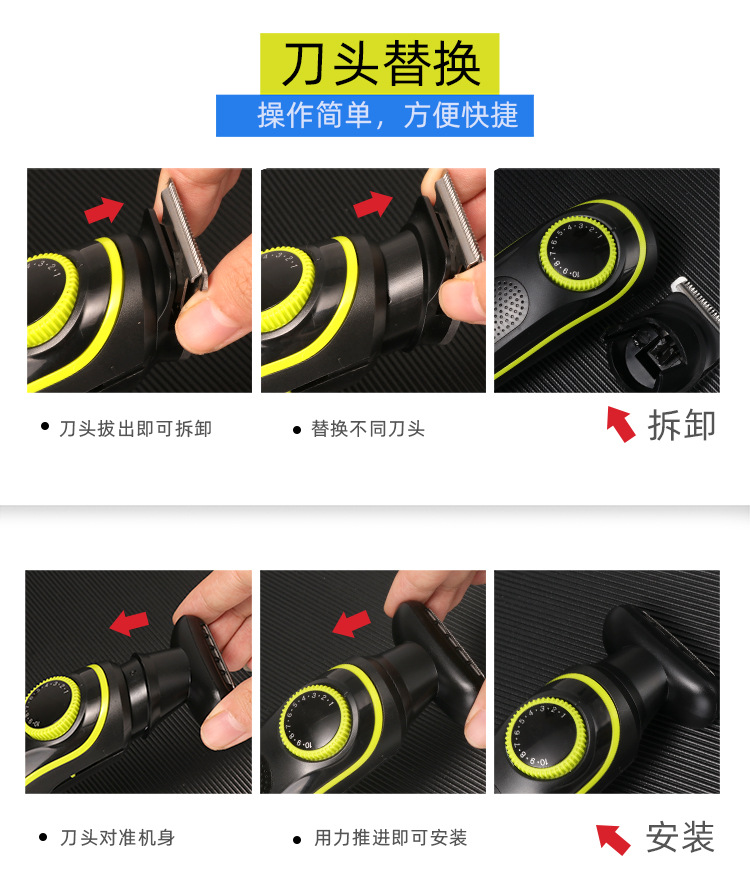 刀头替换

操作简单，方便快捷

• 刀头拔出即可拆卸

• 替换不同刀头

拆卸

• 刀头对准机身

• 用力推进即可安装

安装