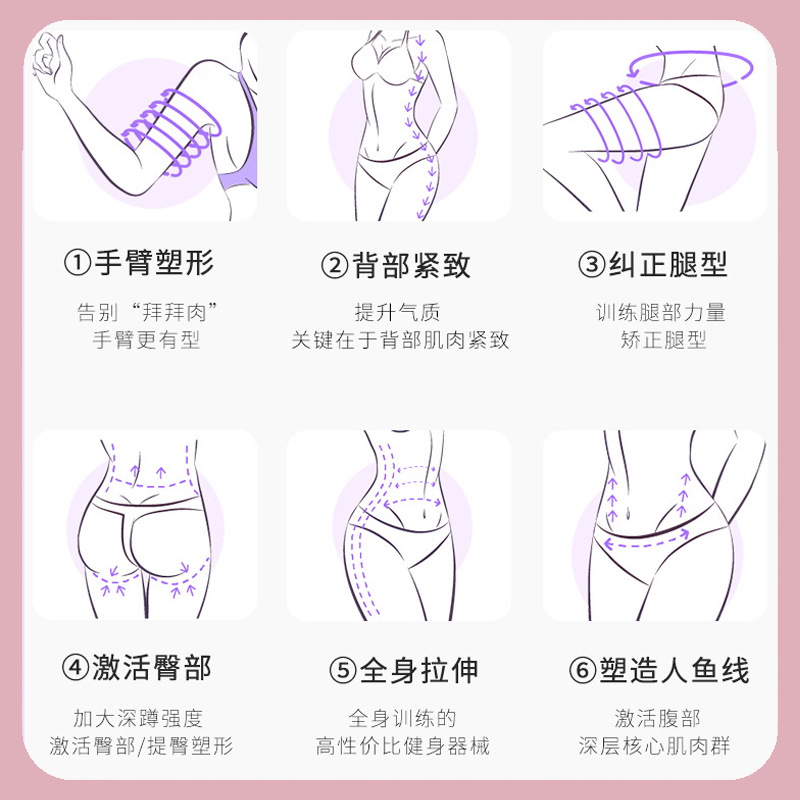 ①手臂塑形

告别“拜拜肉”
手臂更有型

②背部紧致

提升气质
关键在于背部肌肉紧致

③纠正腿型

训练腿部力量
矫正腿型

④激活臀部

加大深蹲强度
激活臀部/提臀塑形

⑤全身拉伸

全身训练的
高性价比健身器械

⑥塑造人鱼线

激活腹部
深层核心肌肉群