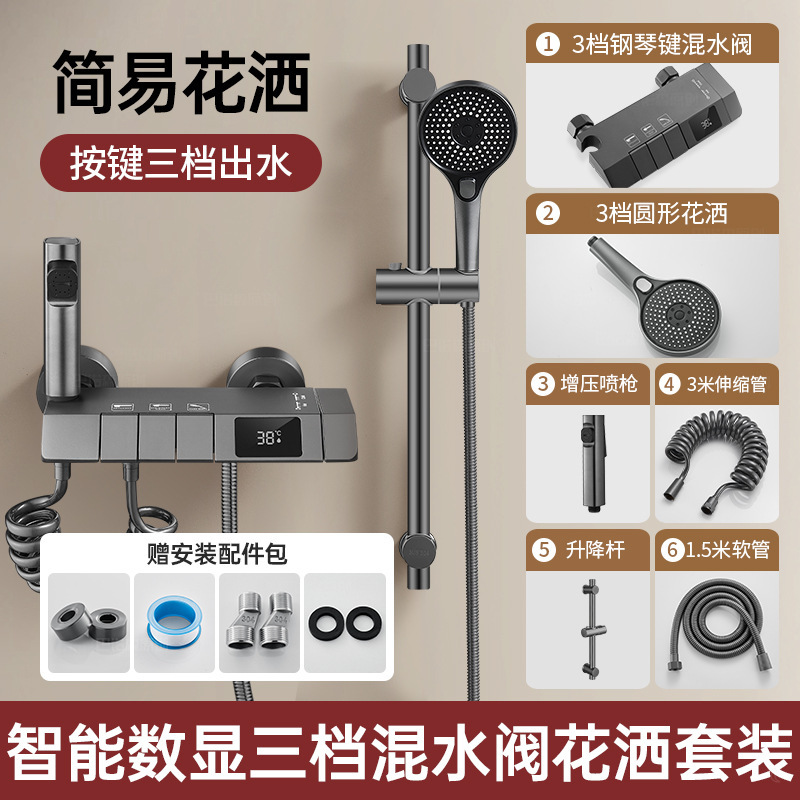 简易花洒

按键三档出水

38℃

赠安装配件包

① 3档钢琴键混水阀

② 3档圆形花洒

③ 增压喷枪

④ 3米伸缩管

⑤ 升降杆

⑥ 1.5米软管

智能数显三档混水阀花洒套装