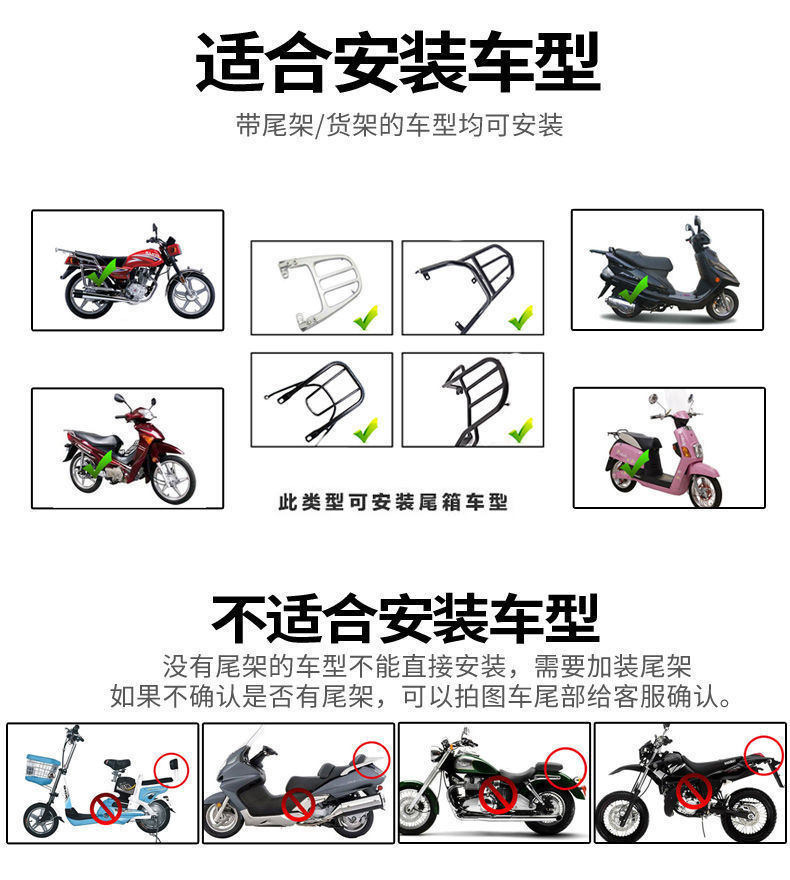 适合安装车型

带尾架/货架的车型均可安装

此类型可安装尾箱车型

不适合安装车型

没有尾架的车型不能直接安装，需要加装尾架
如果不确认是否有尾架，可以拍图车尾部给客服确认。