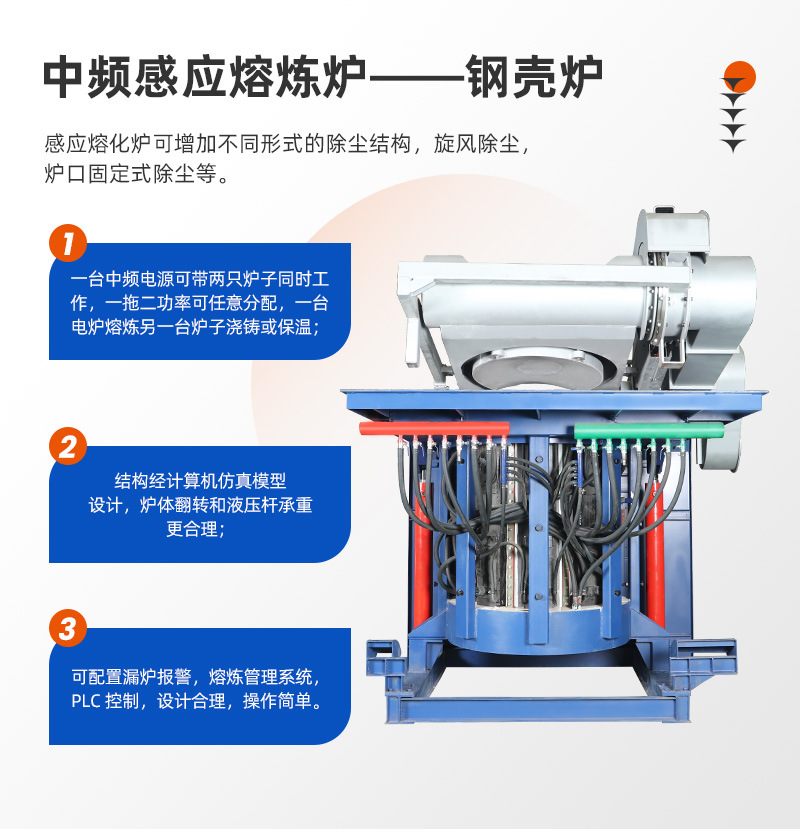 中频感应熔炼炉——钢壳炉

感应熔化炉可增加不同形式的除尘结构，旋风除尘，炉口固定式除尘等。

1

一台中频电源可带两只炉子同时工作，一拖二功率可任意分配，一台电炉熔炼另一台炉子浇铸或保温；

2

结构经计算机仿真模型设计，炉体翻转和液压杆承重更合理；

3

可配置漏炉报警，熔炼管理系统，PLC 控制，设计合理，操作简单。