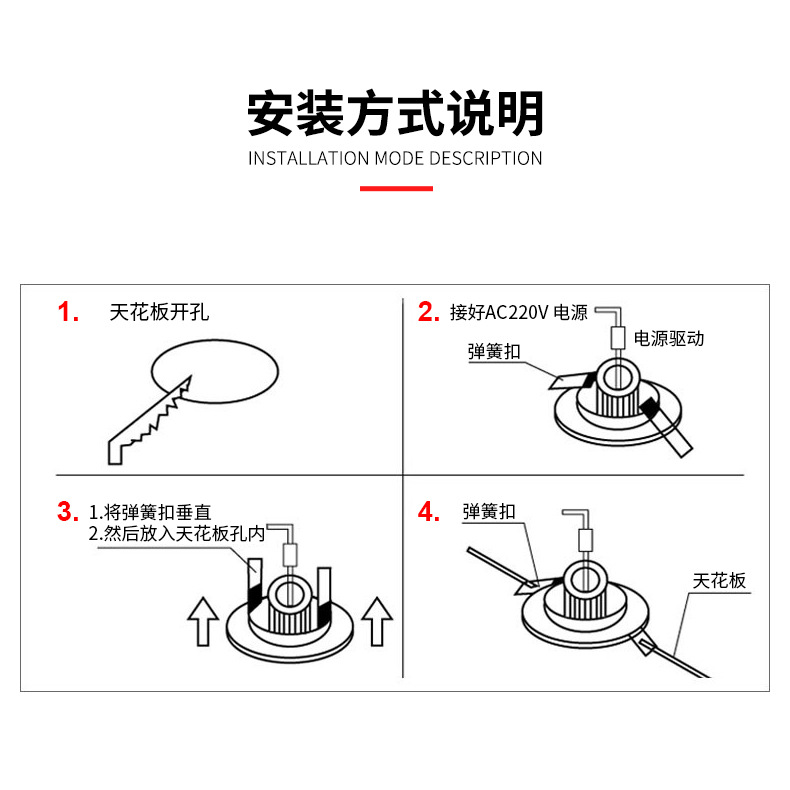 安装方式说明

INSTALLATION MODE DESCRIPTION

1. 天花板开孔

2. 接好AC220V 电源

电源驱动

弹簧扣

3. 1.将弹簧扣垂直
2.然后放入天花板孔内

4. 弹簧扣

天花板