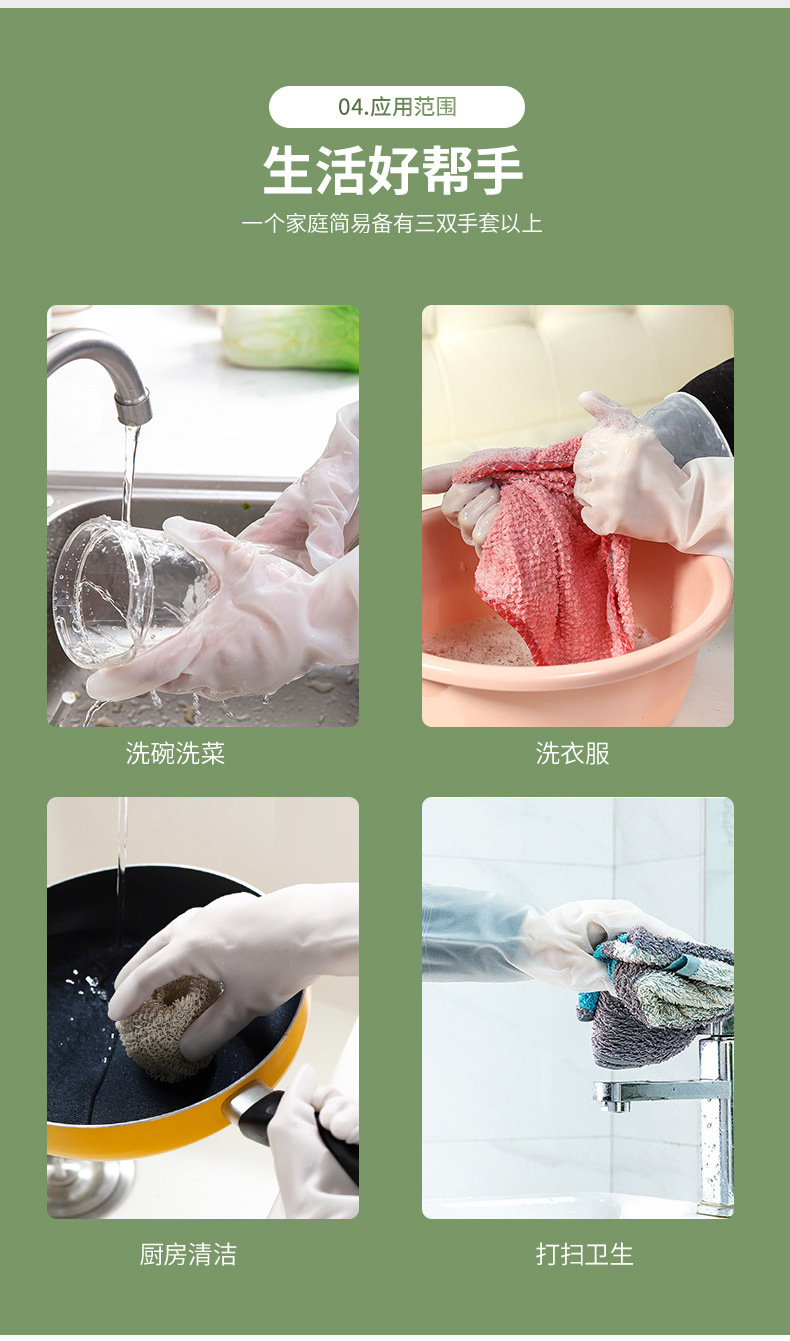 04.应用范围

生活好帮手

一个家庭简易备有三双手套以上

洗碗洗菜

洗衣服

厨房清洁

打扫卫生