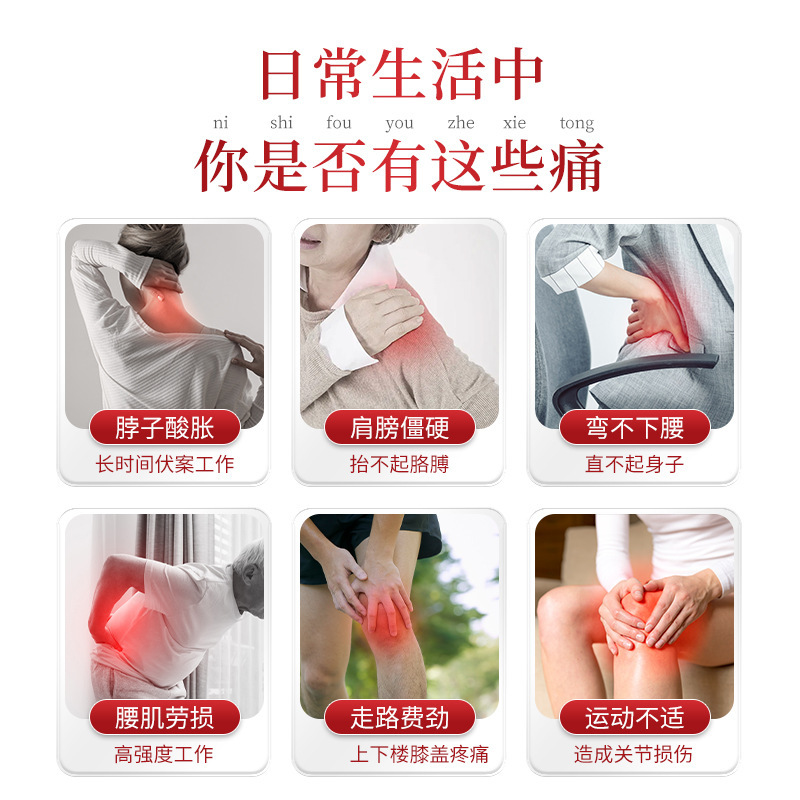 日常生活中

ni shi fou you zhe xie tong

你是否有这些痛

脖子酸胀
长时间伏案工作

肩膀僵硬
抬不起胳膊

弯不下腰
直不起身子

腰肌劳损
高强度工作

走路费劲
上下楼膝盖疼痛

运动不适
造成关节损伤