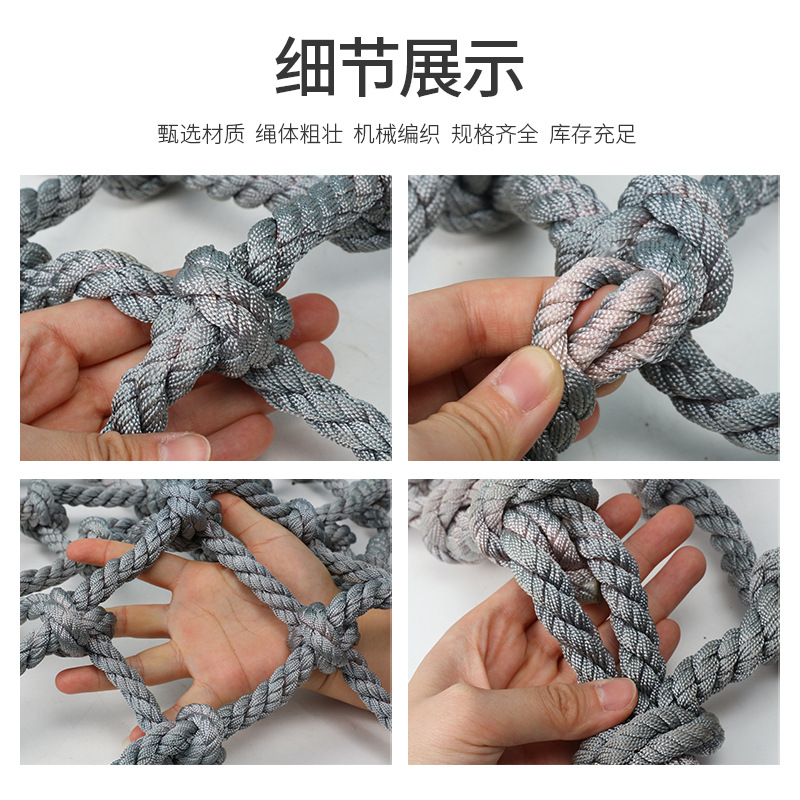 细节展示

甄选材质 绳体粗壮 机械编织 规格齐全 库存充足