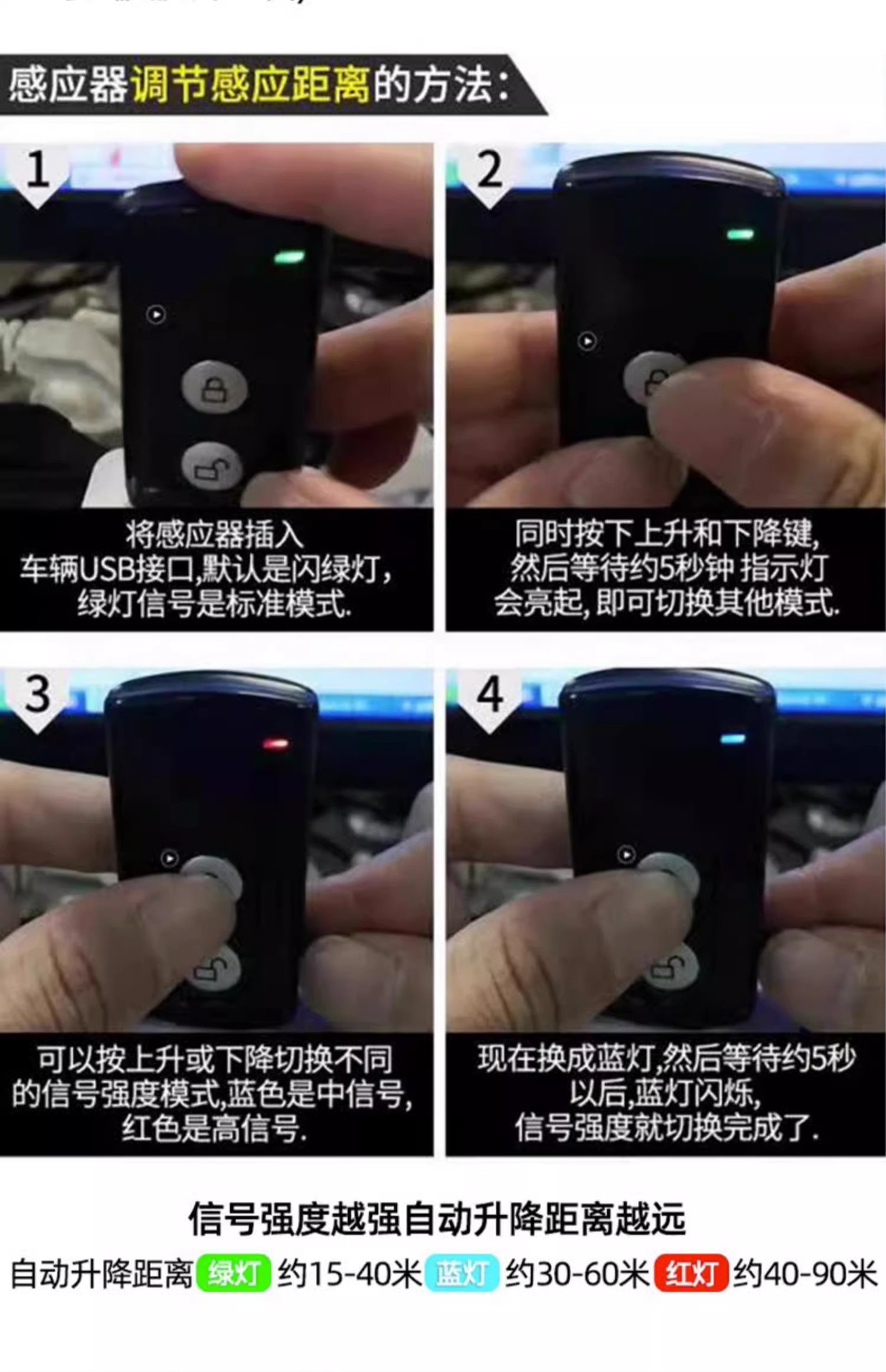 感应器调节感应距离的方法:

1

将感应器插入车辆USB接口,默认是闪绿灯,绿灯信号是标准模式.

2

同时按下上升和下降键,然后等待约5秒钟 指示灯会亮起,即可切换其他模式.

3

可以按上升或下降切换不同的信号强度模式,蓝色是中信号,红色是高信号.

4

现在换成蓝灯,然后等待约5秒以后,蓝灯闪烁,信号强度就切换完成了.

信号强度越强自动升降距离越远

自动升降距离 绿灯 约15-40米 蓝灯 约30-60米 红灯 约40-90米