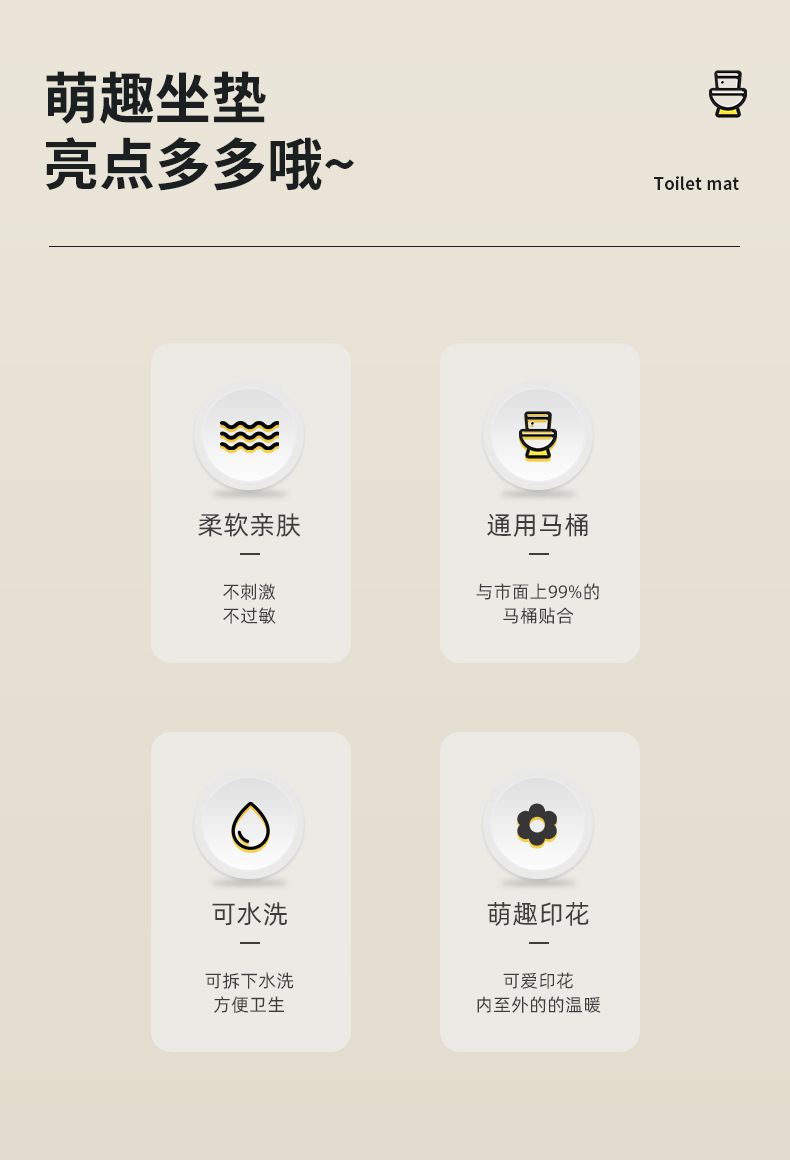 萌趣坐垫
亮点多多哦~

Toilet mat

柔软亲肤
—
不刺激
不过敏

通用马桶
—
与市面上99%的
马桶贴合

可水洗
—
可拆下水洗
方便卫生

萌趣印花
—
可爱印花
内至外的的温暖