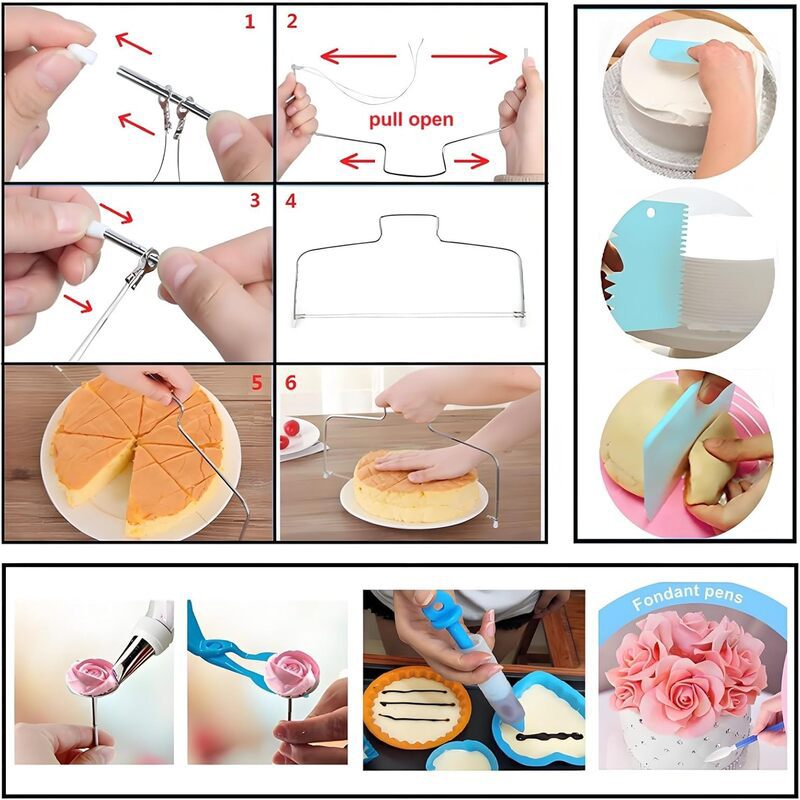 1
2
pull open
3
4
5
6
Fondant pens