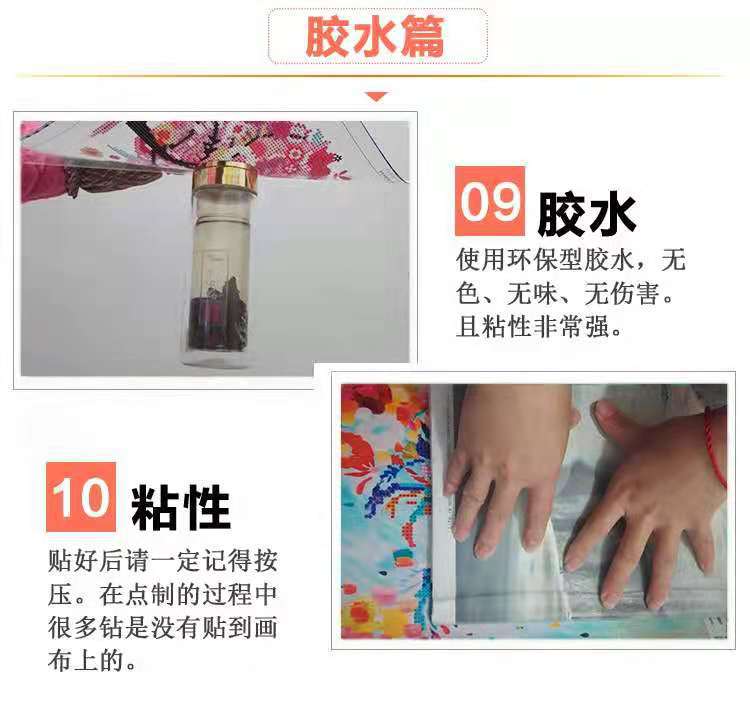 胶水篇

09 胶水

使用环保型胶水，无色、无味、无伤害。且粘性非常强。

10 粘性

贴好后请一定记得按压。在点制的过程中很多钻是没有贴到画布上的。