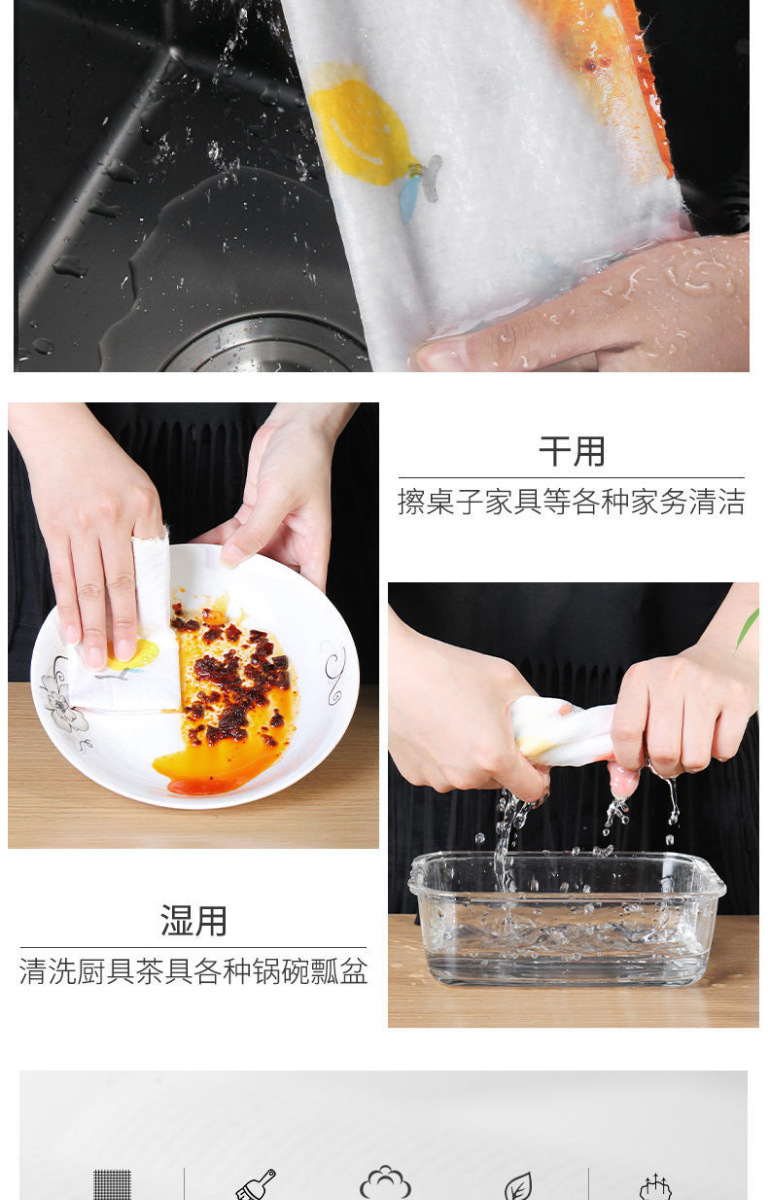 干用

擦桌子家具等各种家务清洁

湿用

清洗厨具茶具各种锅碗瓢盆