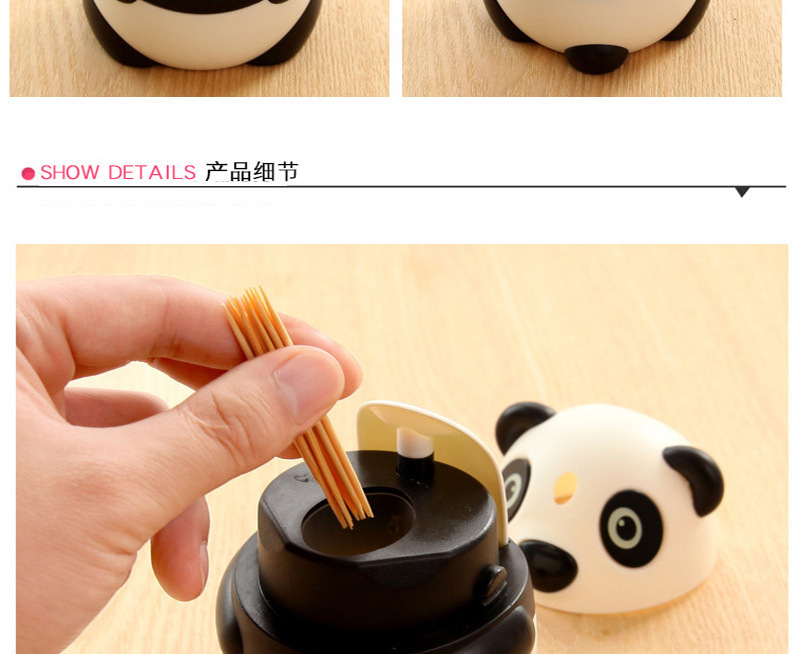 SHOW DETAILS 产品细节