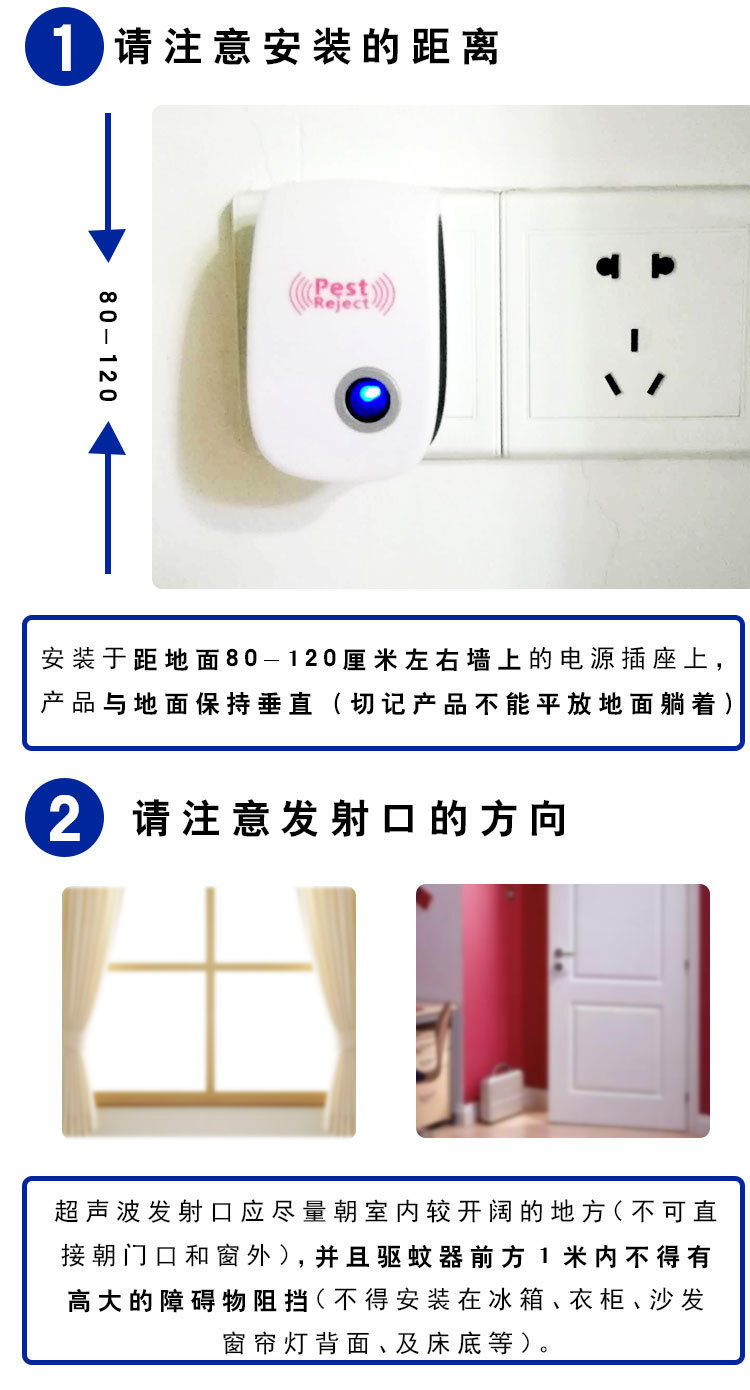 1 请注意安装的距离

80—120

Pest Reject

安装于距地面80—120厘米左右墙上的电源插座上，产品与地面保持垂直（切记产品不能平放地面躺着）

2 请注意发射口的方向

超声波发射口应尽量朝室内较开阔的地方（不可直接朝门口和窗外），并且驱蚊器前方1米内不得有高大的障碍物阻挡（不得安装在冰箱、衣柜、沙发窗帘灯背面、及床底等）。