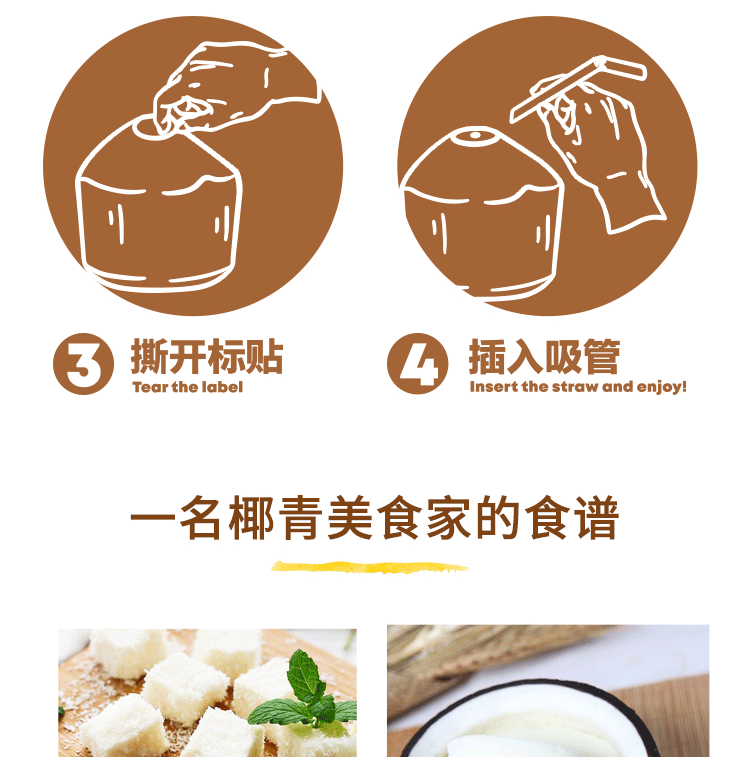 3 撕开标贴
Tear the label

4 插入吸管
Insert the straw and enjoy!

一名椰青美食家的食谱