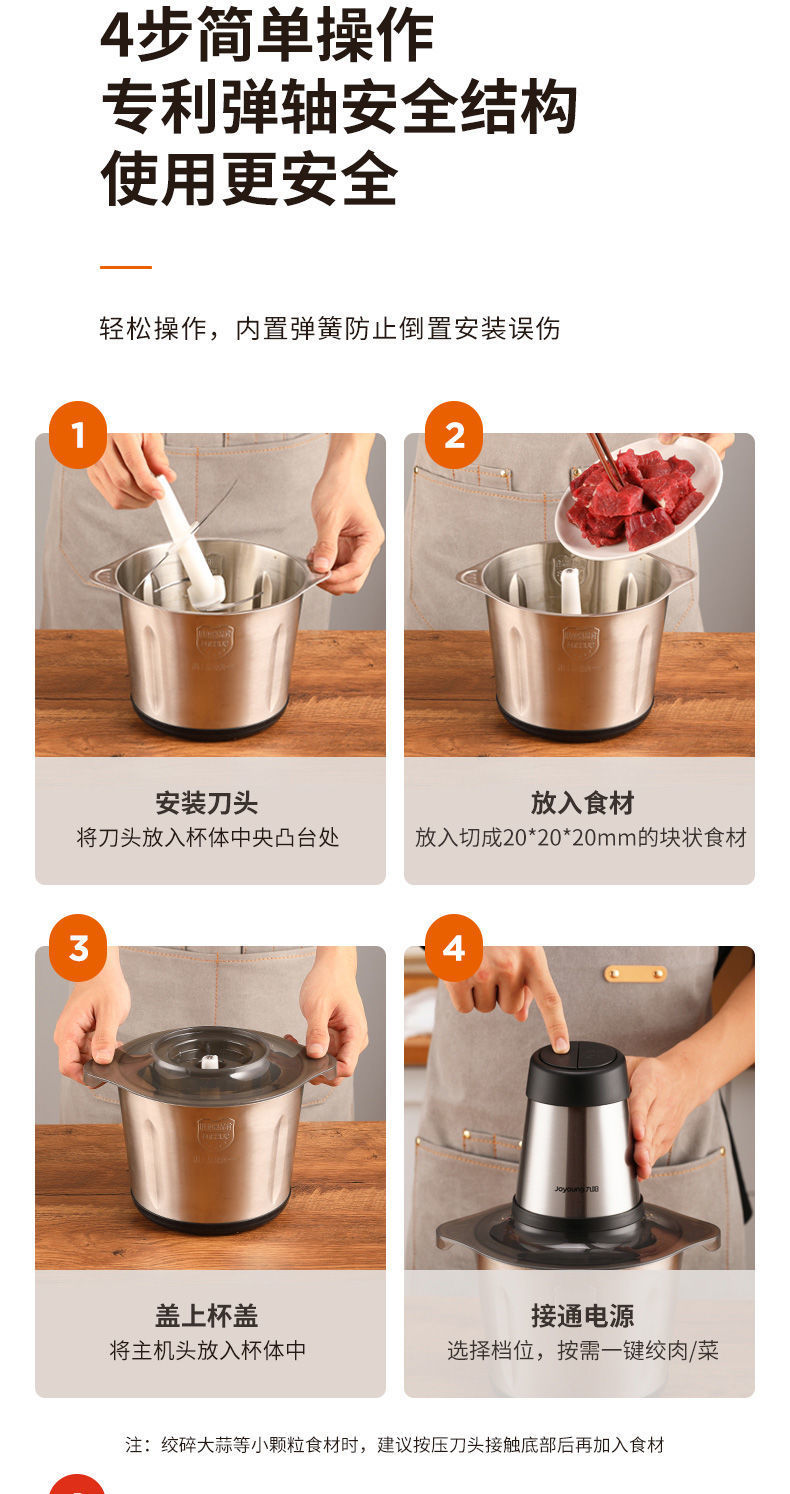 4步简单操作
专利弹轴安全结构
使用更安全

轻松操作，内置弹簧防止倒置安装误伤

1

安装刀头
将刀头放入杯体中央凸台处

2

放入食材
放入切成20*20*20mm的块状食材

3

盖上杯盖
将主机头放入杯体中

4

Joyoung 九阳

接通电源
选择档位，按需一键绞肉/菜

注：绞碎大蒜等小颗粒食材时，建议按压刀头接触底部后再加入食材