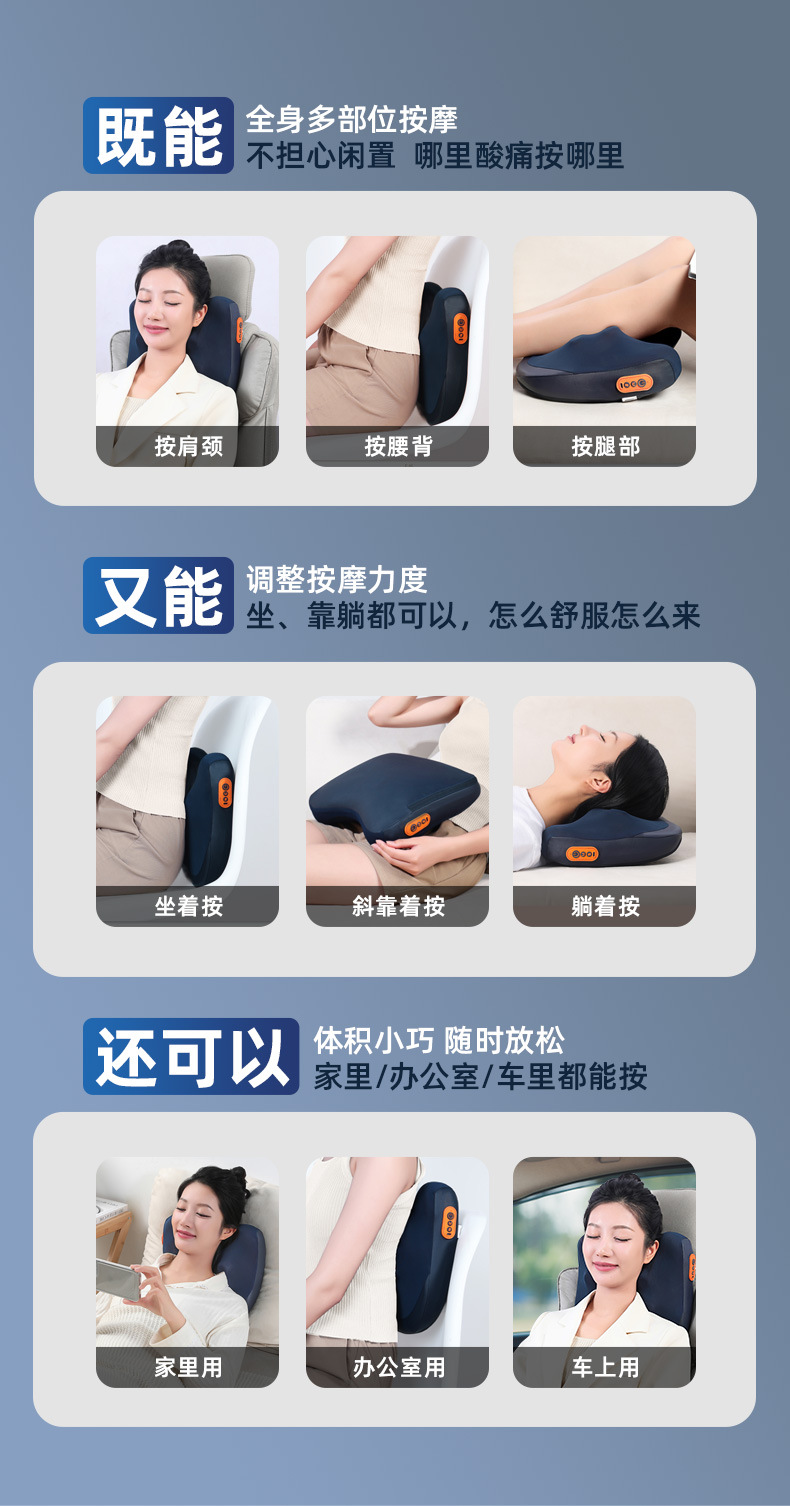 既能 全身多部位按摩
不担心闲置 哪里酸痛按哪里

按肩颈
按腰背
按腿部

又能 调整按摩力度
坐、靠躺都可以，怎么舒服怎么来

坐着按
斜靠着按
躺着按

还可以 体积小巧 随时放松
家里/办公室/车里都能按

家里用
办公室用
车上用