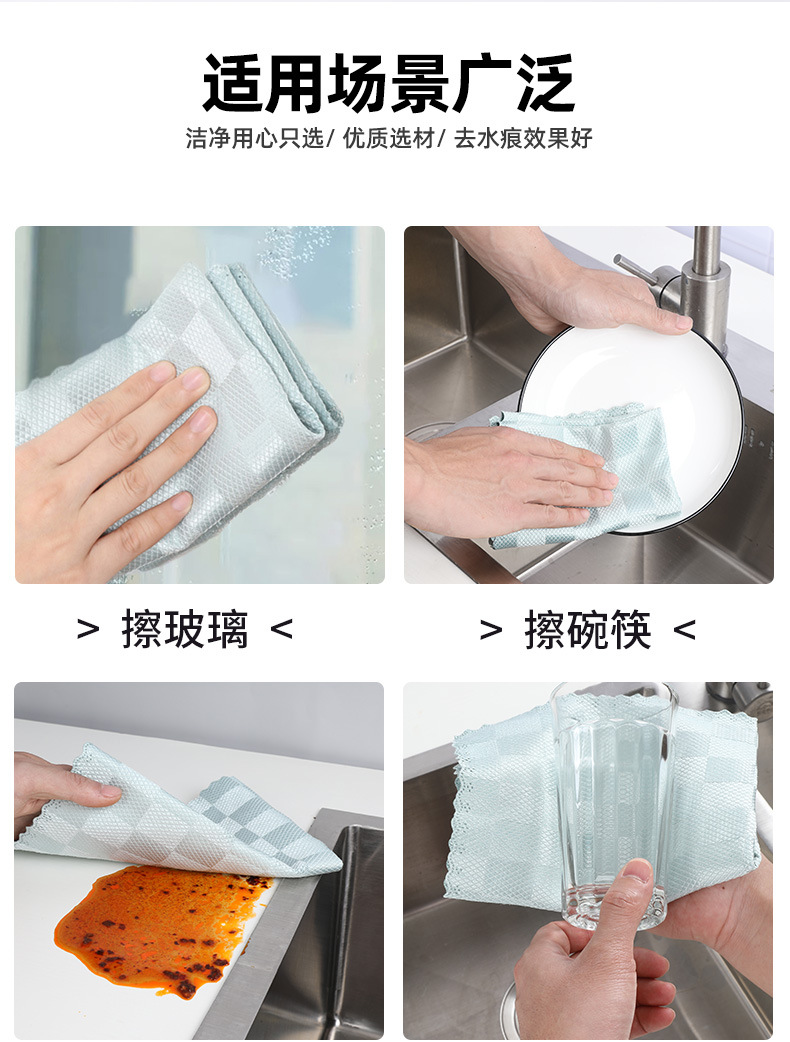 适用场景广泛

洁净用心只选/ 优质选材/ 去水痕效果好

> 擦玻璃 <

> 擦碗筷 <