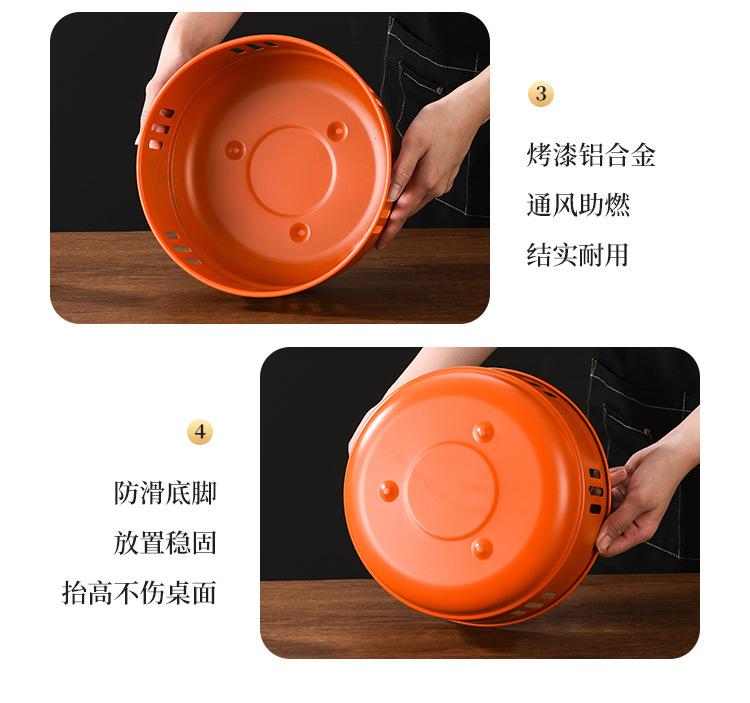 3

烤漆铝合金

通风助燃

结实耐用

4

防滑底脚

放置稳固

抬高不伤桌面