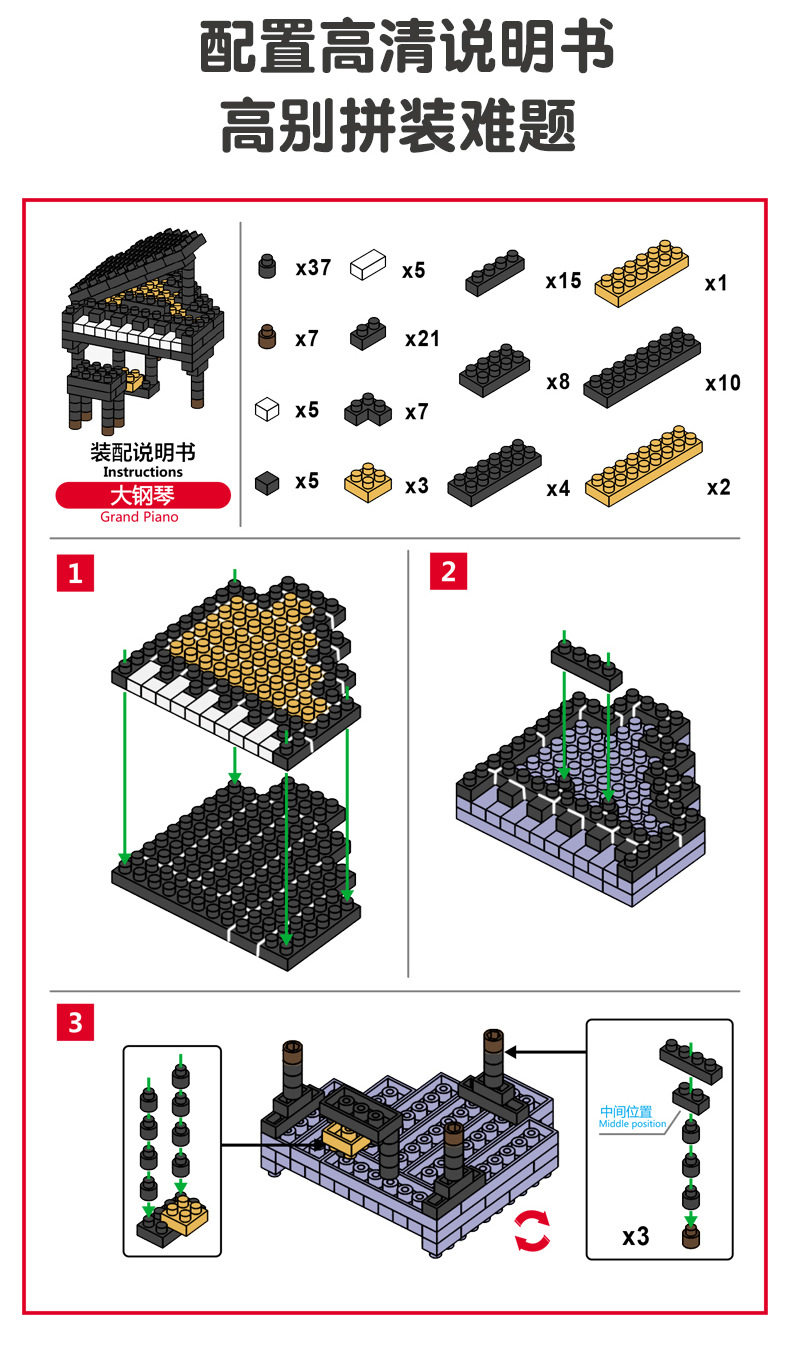 配置高清说明书
高别拼装难题

装配说明书
Instructions
大钢琴
Grand Piano

x37 x5 x15 x1
x7 x21 x8 x10
x5 x7
x5 x3 x4 x2

1

2

3

中间位置
Middle position

x3