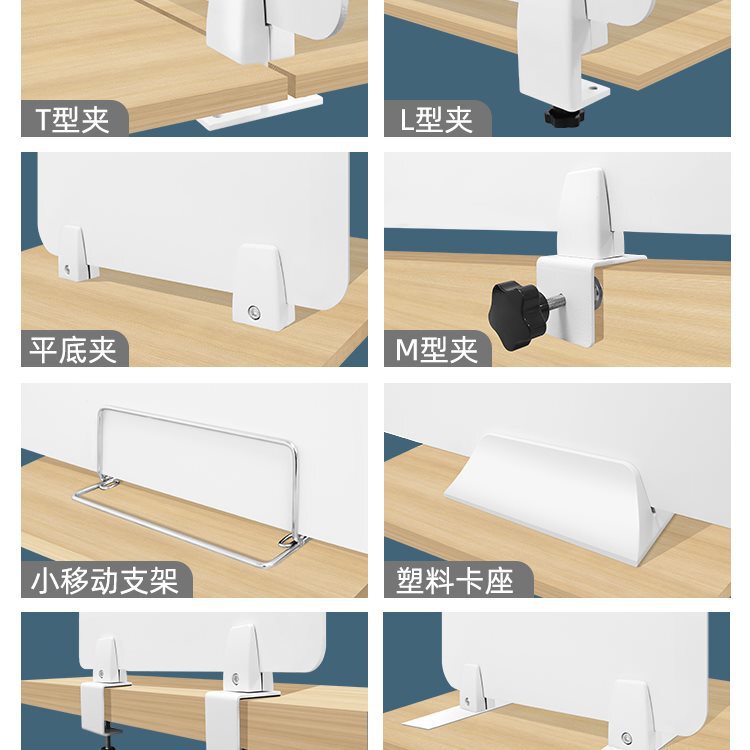 T型夹

L型夹

平底夹

M型夹

小移动支架

塑料卡座