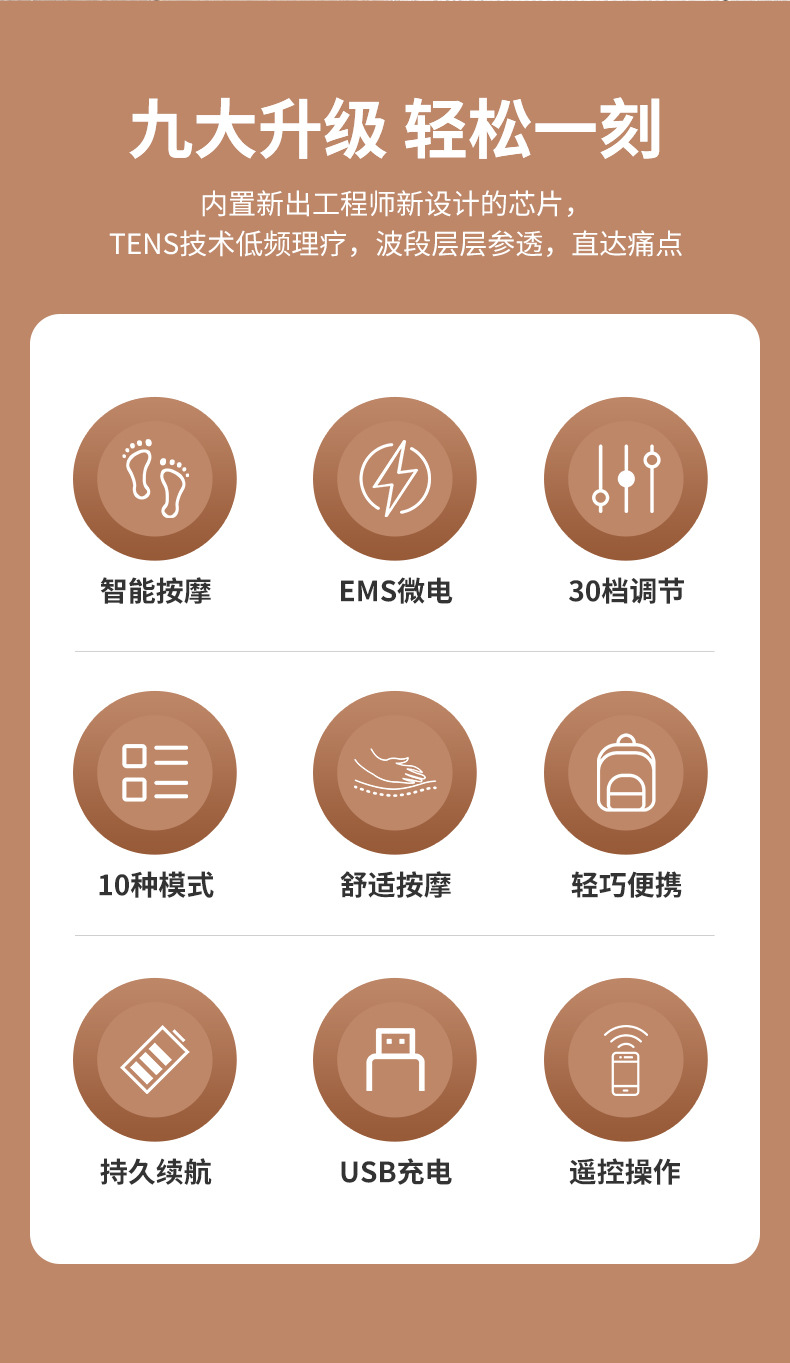 九大升级 轻松一刻

内置新出工程师新设计的芯片，
TENS技术低频理疗，波段层层参透，直达痛点

智能按摩

EMS微电

30档调节

10种模式

舒适按摩

轻巧便携

持久续航

USB充电

遥控操作