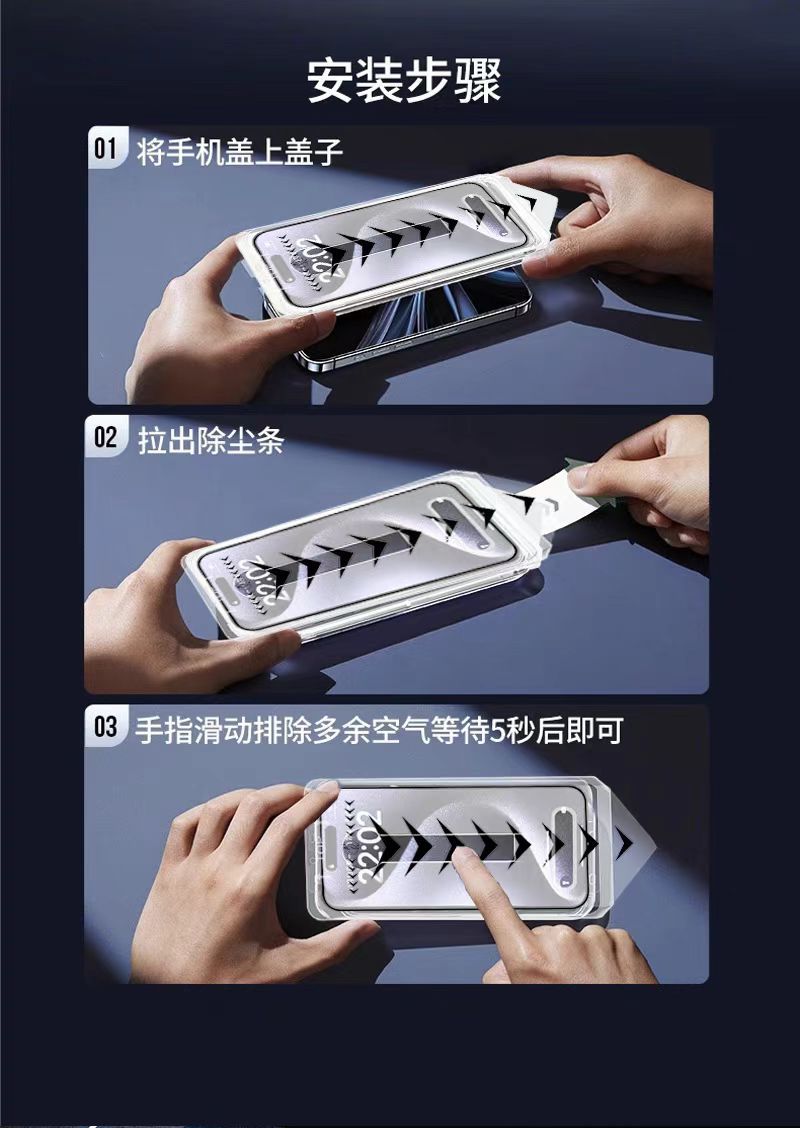 安装步骤

01 将手机盖上盖子

02 拉出除尘条

03 手指滑动排除多余空气等待5秒后即可

22:02