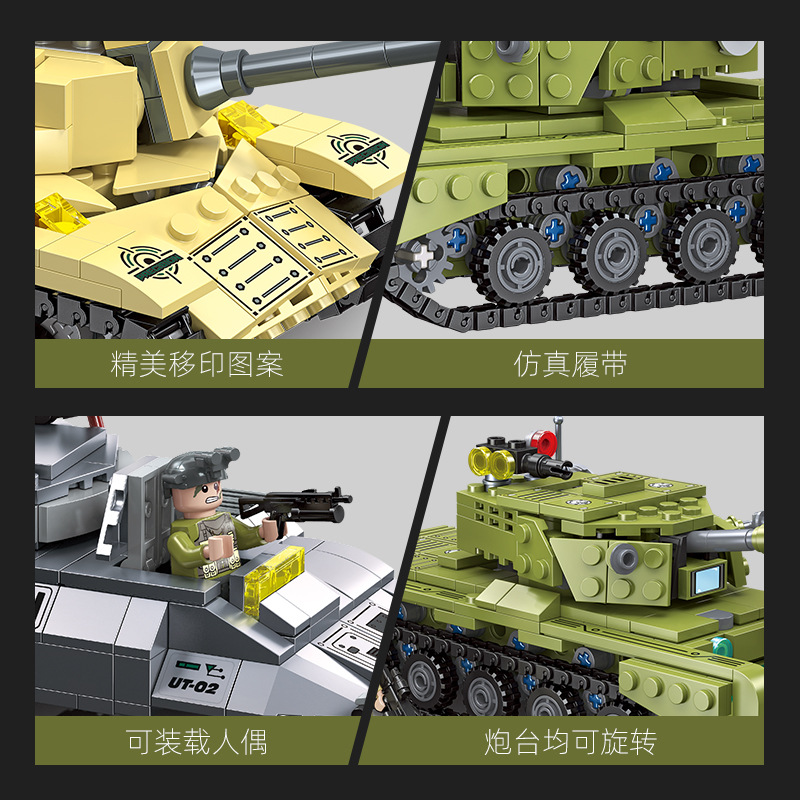 精美移印图案

仿真履带

UT-02

可装载人偶

炮台均可旋转