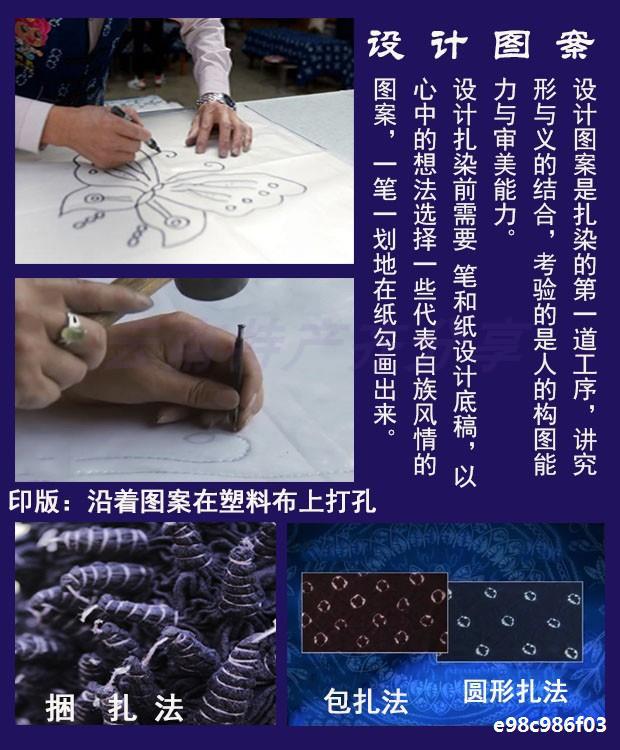 设计图案

设计图案是扎染的第一道工序，讲究形与义的结合，考验的是人的构图能力与审美能力。

设计扎染前需要 笔和纸设计底稿，以心中的想法选择一些代表白族风情的图案，一笔一划地在纸勾画出来。

印版：沿着图案在塑料布上打孔

捆 扎 法

包扎法

圆形扎法

e98c986f03