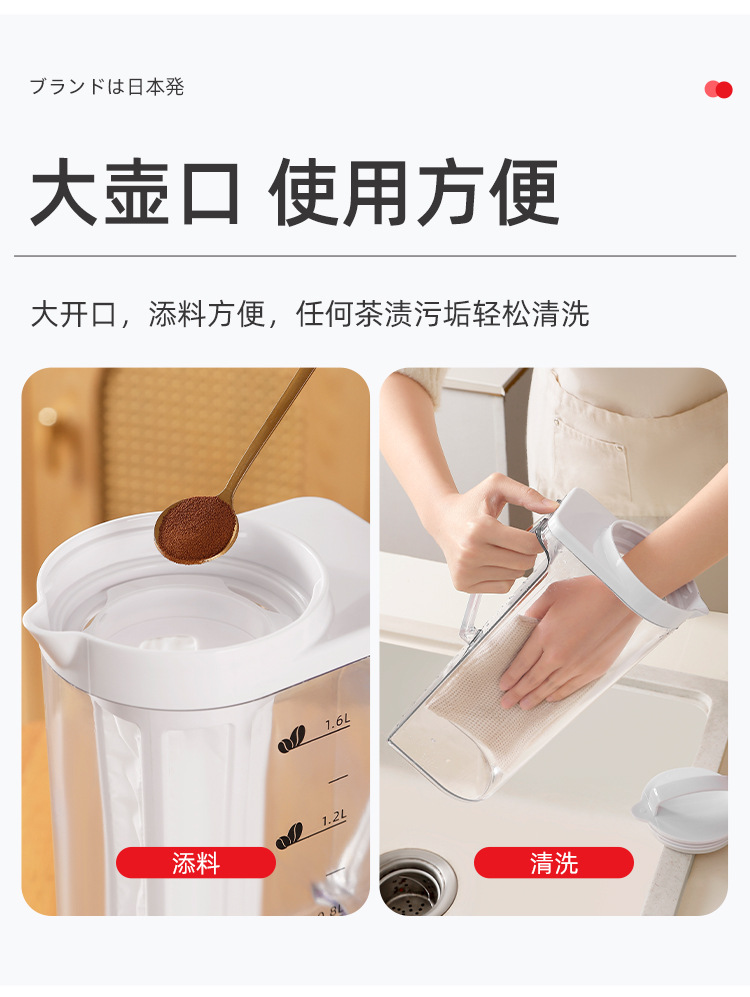 ブランドは日本発

大壶口 使用方便

大开口，添料方便，任何茶渍污垢轻松清洗

1.6L

1.2L

0.8L

添料

清洗