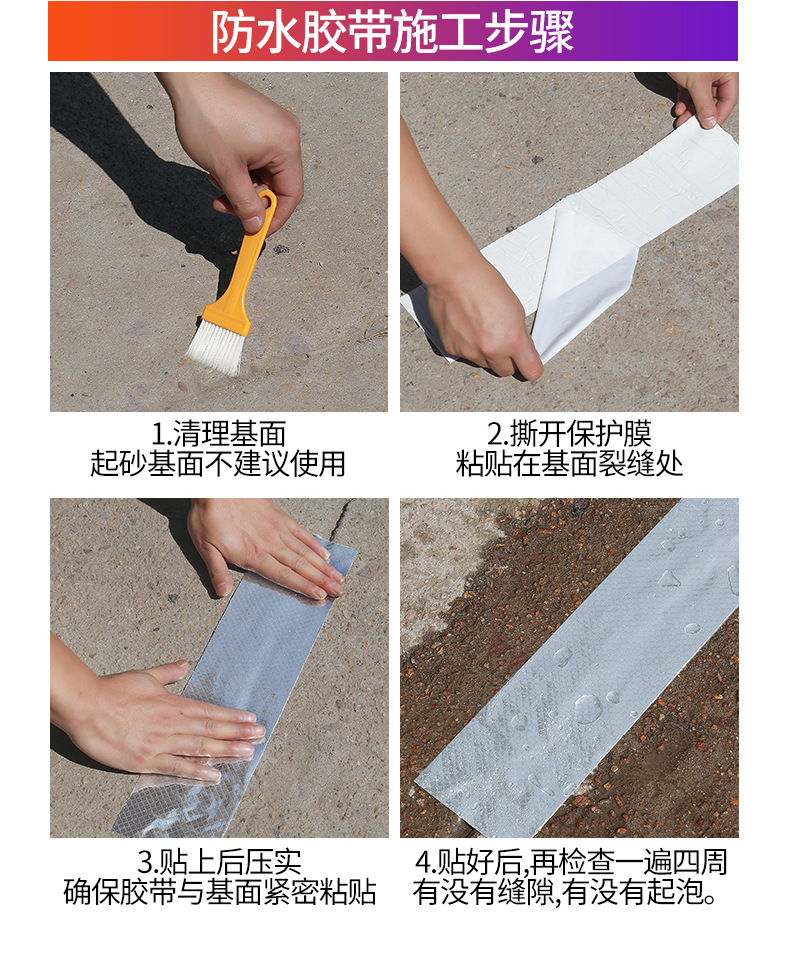 防水胶带施工步骤

1.清理基面
起砂基面不建议使用

2.撕开保护膜
粘贴在基面裂缝处

3.贴上后压实
确保胶带与基面紧密粘贴

4.贴好后,再检查一遍四周
有没有缝隙,有没有起泡。