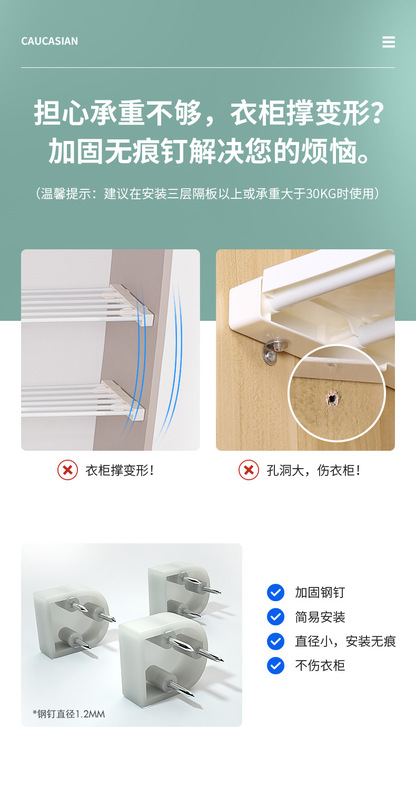 CAUCASIAN

担心承重不够，衣柜撑变形？
加固无痕钉解决您的烦恼。

（温馨提示：建议在安装三层隔板以上或承重大于30KG时使用）

衣柜撑变形！

孔洞大，伤衣柜！

*钢钉直径1.2MM

加固钢钉
简易安装
直径小，安装无痕
不伤衣柜